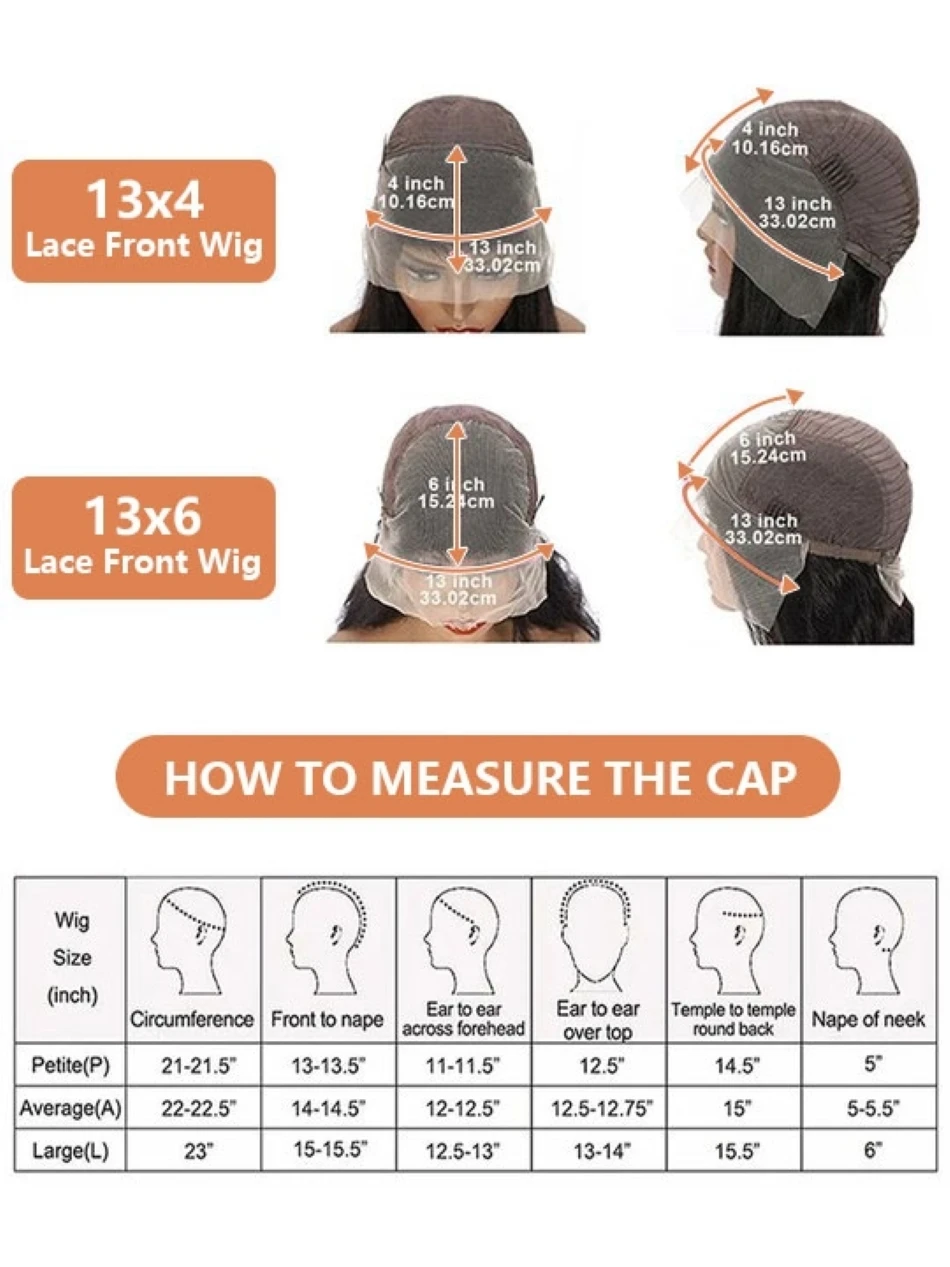 13x4
Lace Front Wig

4 inch
10.16cm
13 inch
33.02cm

4 inch
10.16cm
13 inch
33.02cm

13x6
Lace Front Wig

6 inch
15.24cm
13 inch
33.02cm

6 inch
15.24cm
13 inch
33.02cm

HOW TO MEASURE THE CAP

| Wig Size (inch) | Circumference | Front to nape | Ear to ear across forehead | Ear to ear over top | Temple to temple round back | Nape of neek |
|---|---|---|---|---|---|---|
| Petite(P) | 21-21.5" | 13-13.5" | 11-11.5" | 12.5" | 14.5" | 5" |
| Average(A) | 22-22.5" | 14-14.5" | 12-12.5" | 12.5-12.75" | 15" | 5-5.5" |
| Large(L) | 23" | 15-15.5" | 12.5-13" | 13-14" | 15.5" | 6" |