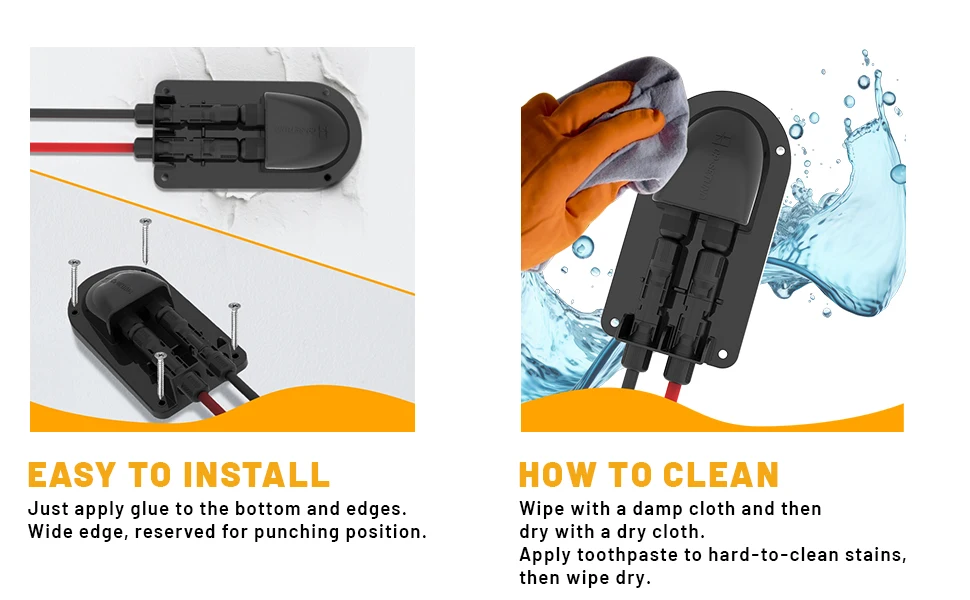 EASY TO INSTALL
Just apply glue to the bottom and edges.
Wide edge, reserved for punching position.

HOW TO CLEAN
Wipe with a damp cloth and then dry with a dry cloth.
Apply toothpaste to hard-to-clean stains, then wipe dry.