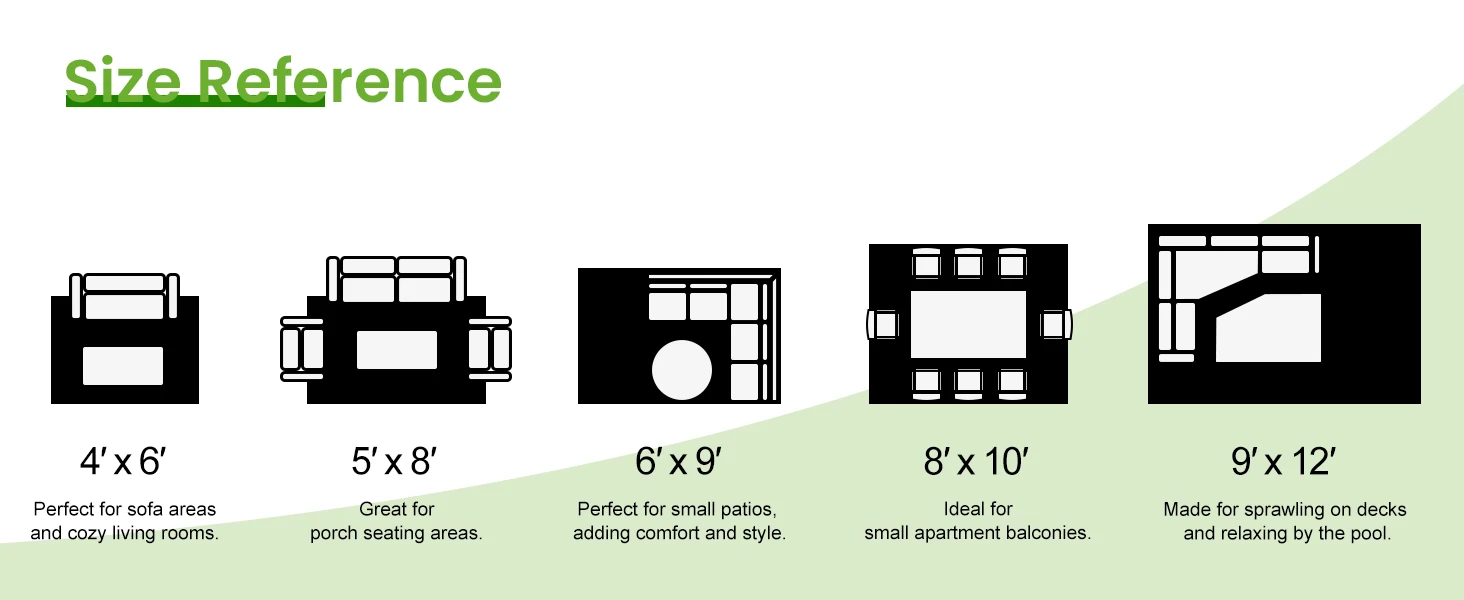 Size Reference

4′ x 6′
Perfect for sofa areas and cozy living rooms.

5′ x 8′
Great for porch seating areas.

6′ x 9′
Perfect for small patios, adding comfort and style.

8′ x 10′
Ideal for small apartment balconies.

9′ x 12′
Made for sprawling on decks and relaxing by the pool.