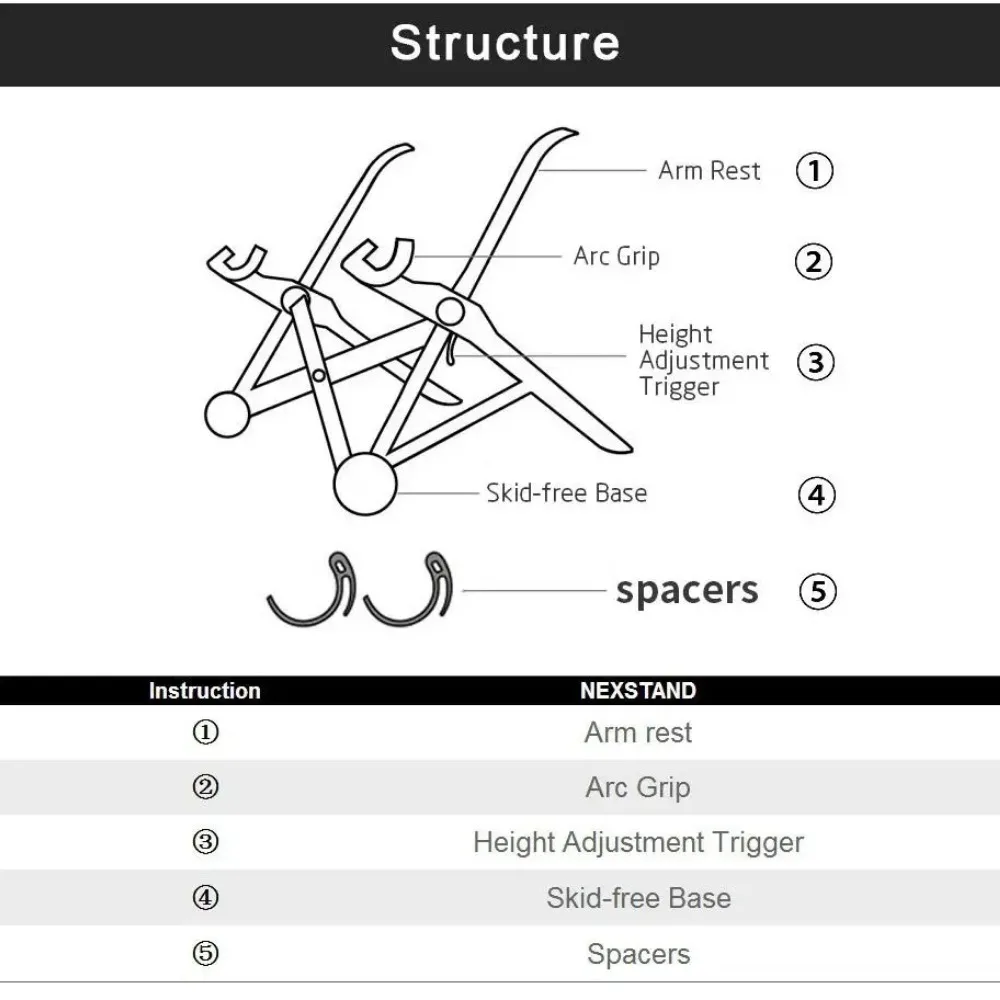 Structure

Arm Rest ①

Arc Grip ②

Height Adjustment Trigger ③

Skid-free Base ④

spacers ⑤

| Instruction | NEXSTAND |
|---|---|
| ① | Arm rest |
| ② | Arc Grip |
| ③ | Height Adjustment Trigger |
| ④ | Skid-free Base |
| ⑤ | Spacers |