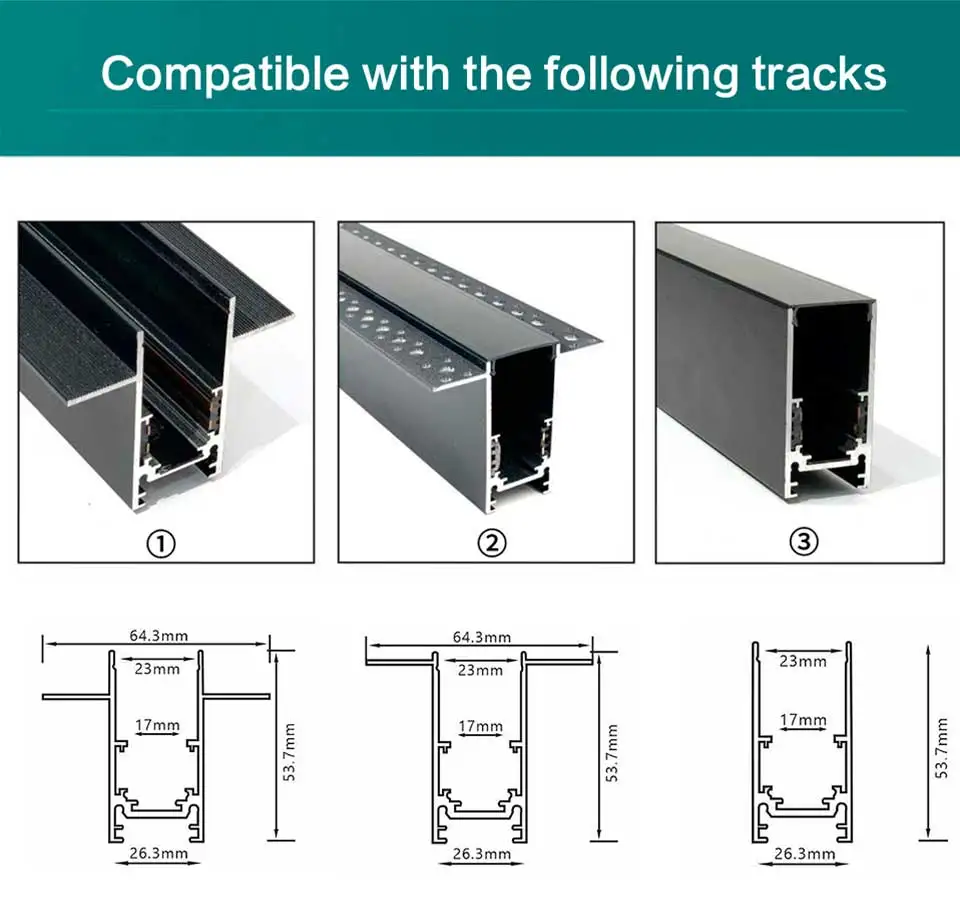 Compatible with the following tracks

①

②

③

64.3mm
23mm
17mm
53.7mm
26.3mm

64.3mm
23mm
17mm
53.7mm
26.3mm

23mm
17mm
53.7mm
26.3mm