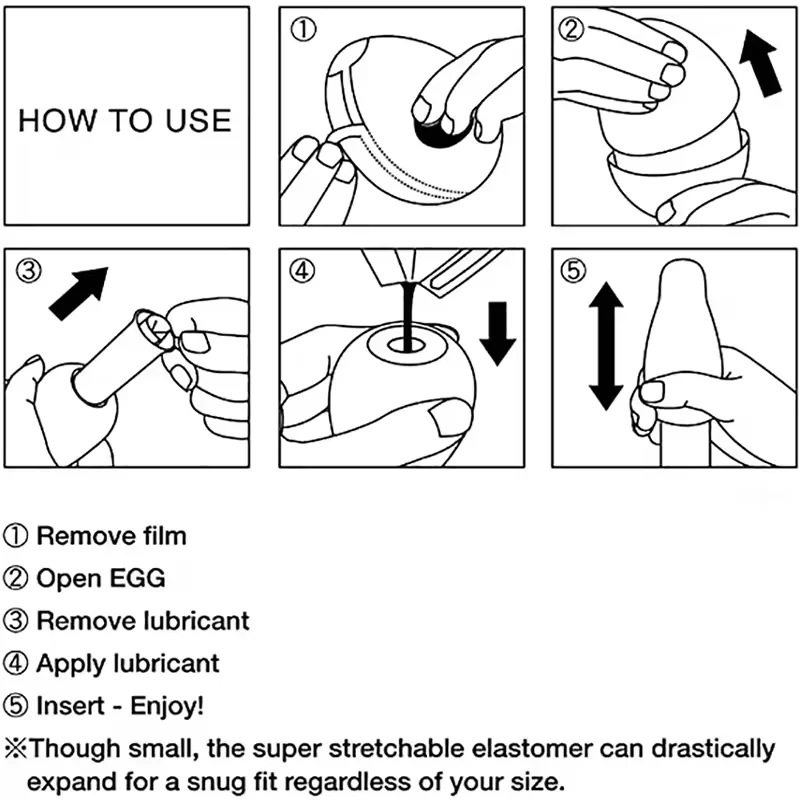 HOW TO USE

①

②

③

④

⑤

① Remove film

② Open EGG

③ Remove lubricant

④ Apply lubricant

⑤ Insert - Enjoy!

※Though small, the super stretchable elastomer can drastically expand for a snug fit regardless of your size.