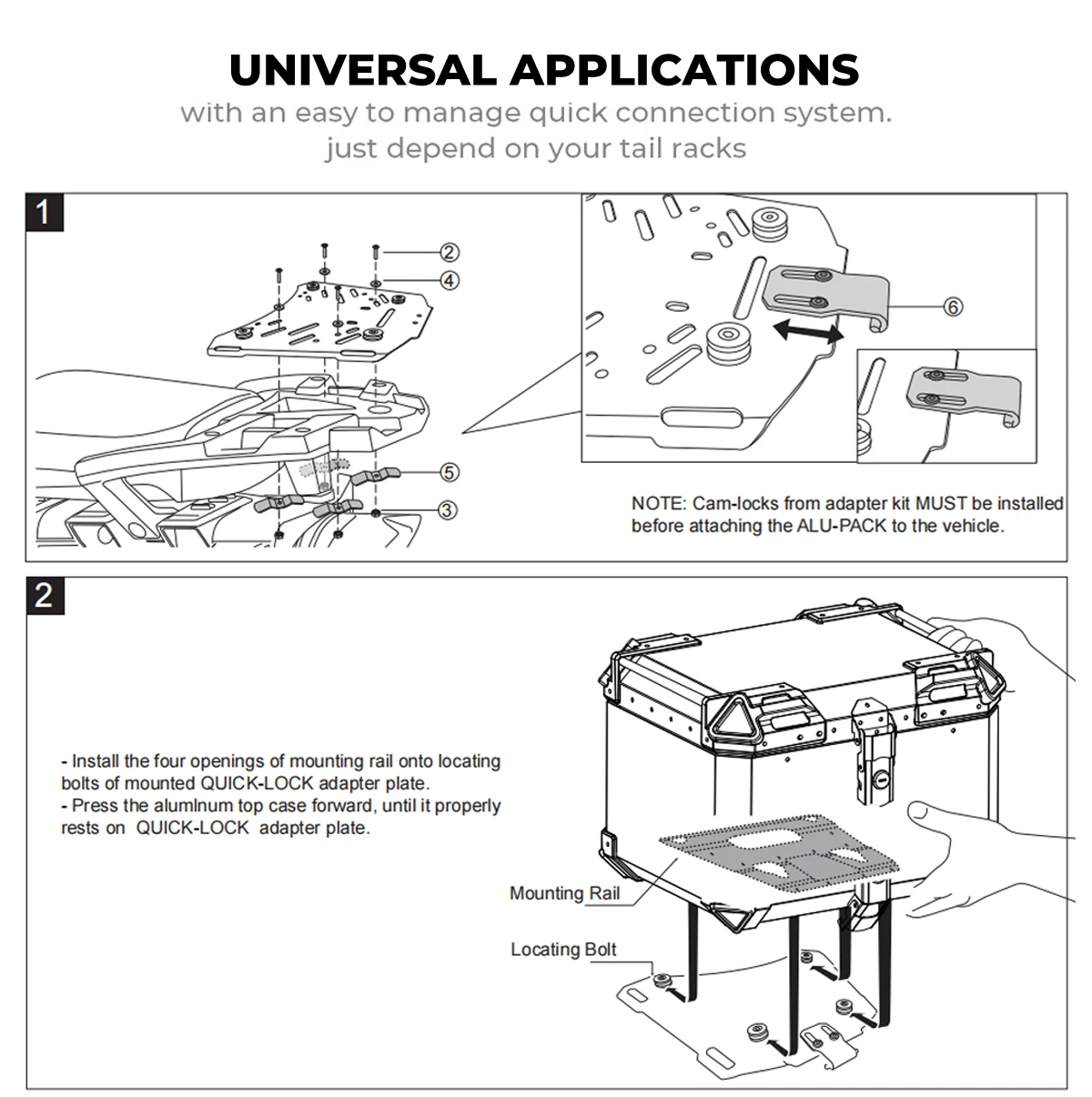 UNIVERSAL APPLICATIONS

with an easy to manage quick connection system.
just depend on your tail racks

1

②
④
⑤
③
⑥

NOTE: Cam-locks from adapter kit MUST be installed before attaching the ALU-PACK to the vehicle.

2

- Install the four openings of mounting rail onto locating bolts of mounted QUICK-LOCK adapter plate.
- Press the alumlnum top case forward, until it properly rests on QUICK-LOCK adapter plate.

Mounting Rail

Locating Bolt