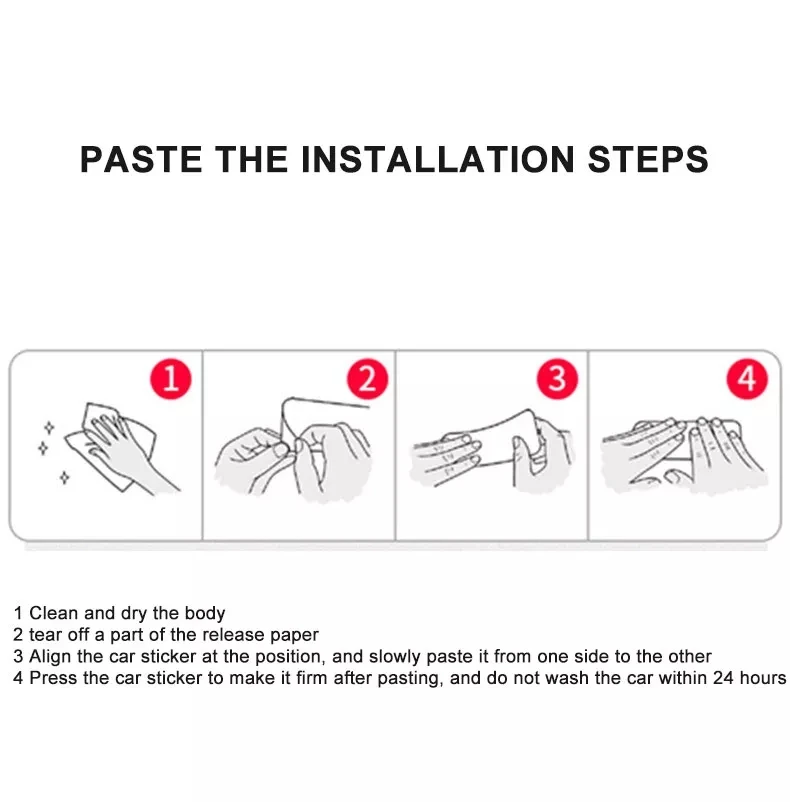 PASTE THE INSTALLATION STEPS

1

2

3

4

1 Clean and dry the body
2 tear off a part of the release paper
3 Align the car sticker at the position, and slowly paste it from one side to the other
4 Press the car sticker to make it firm after pasting, and do not wash the car within 24 hours