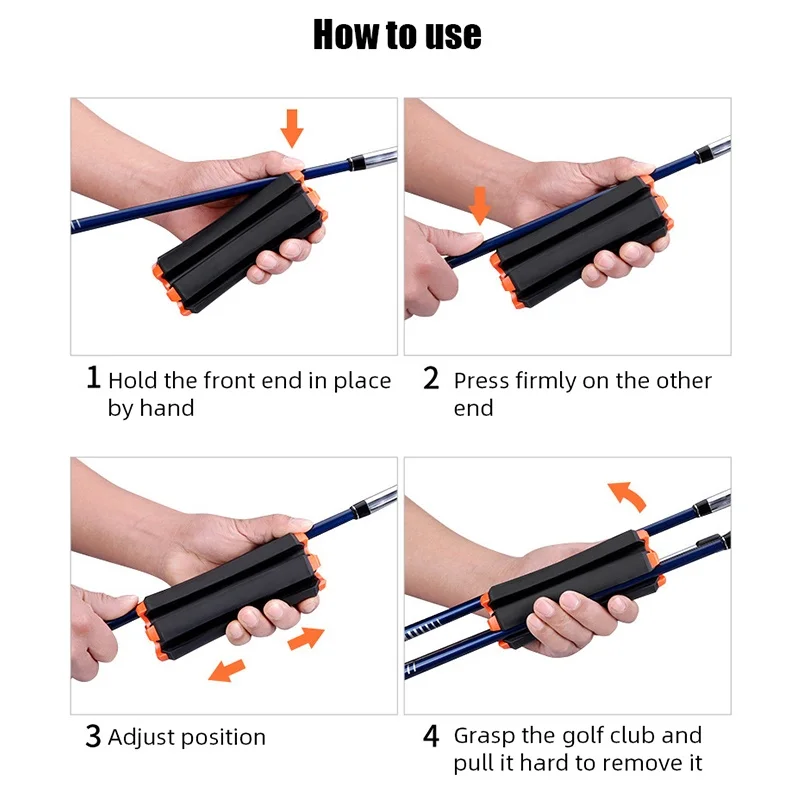 How to use

1 Hold the front end in place by hand

2 Press firmly on the other end

3 Adjust position

4 Grasp the golf club and pull it hard to remove it