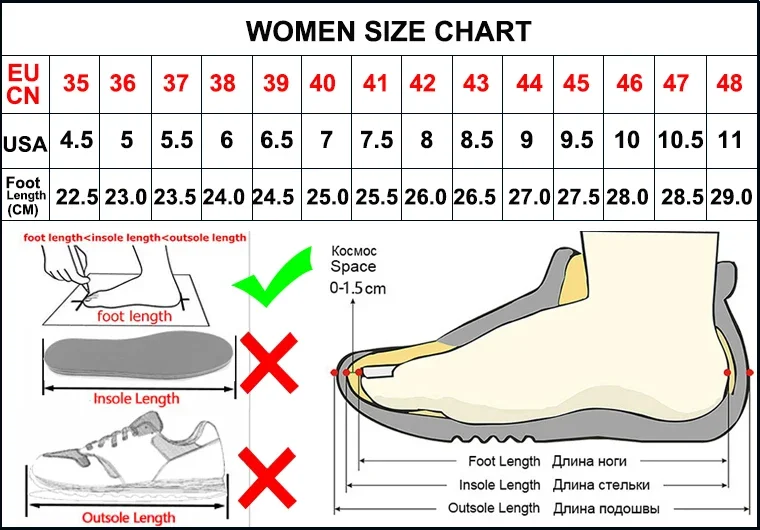 WOMEN SIZE CHART

| EU CN | 35 | 36 | 37 | 38 | 39 | 40 | 41 | 42 | 43 | 44 | 45 | 46 | 47 | 48 |
|---|---|---|---|---|---|---|---|---|---|---|---|---|---|---|
| USA | 4.5 | 5 | 5.5 | 6 | 6.5 | 7 | 7.5 | 8 | 8.5 | 9 | 9.5 | 10 | 10.5 | 11 |
| Foot Length (CM) | 22.5 | 23.0 | 23.5 | 24.0 | 24.5 | 25.0 | 25.5 | 26.0 | 26.5 | 27.0 | 27.5 | 28.0 | 28.5 | 29.0 |

foot length<insole length<outsole length

foot length

Insole Length

Outsole Length

Космос
Space
0-1.5 cm

Foot Length Длина ноги

Insole Length Длина стельки

Outsole Length Длина подошвы