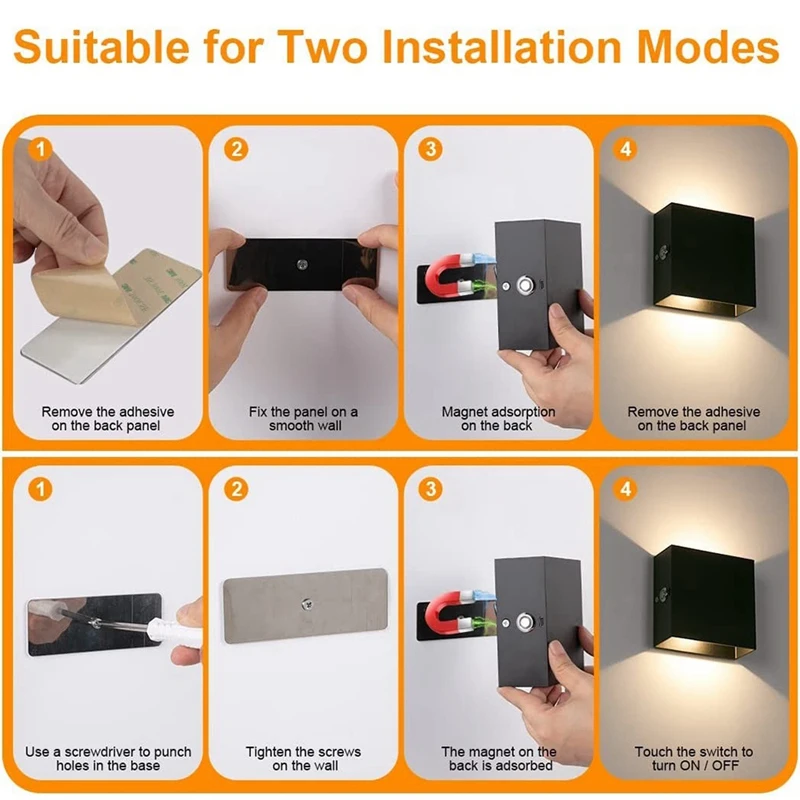 Suitable for Two Installation Modes

1
Remove the adhesive on the back panel

2
Fix the panel on a smooth wall

3
Magnet adsorption on the back

4
Remove the adhesive on the back panel

1
Use a screwdriver to punch holes in the base

2
Tighten the screws on the wall

3
The magnet on the back is adsorbed

4
Touch the switch to turn ON / OFF