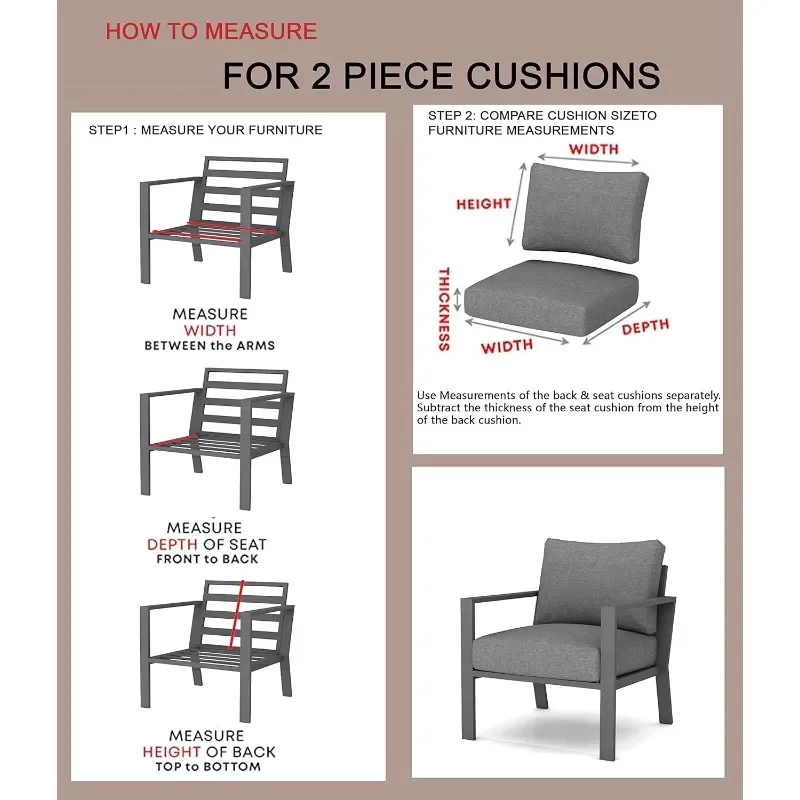 HOW TO MEASURE

FOR 2 PIECE CUSHIONS

STEP1 : MEASURE YOUR FURNITURE

MEASURE
WIDTH
BETWEEN the ARMS

MEASURE
DEPTH OF SEAT
FRONT to BACK

MEASURE
HEIGHT OF BACK
TOP to BOTTOM

STEP 2: COMPARE CUSHION SIZETO FURNITURE MEASUREMENTS

WIDTH

HEIGHT

THICKNESS

WIDTH

DEPTH

Use Measurements of the back & seat cushions separately. Subtract the thickness of the seat cushion from the height of the back cushion.