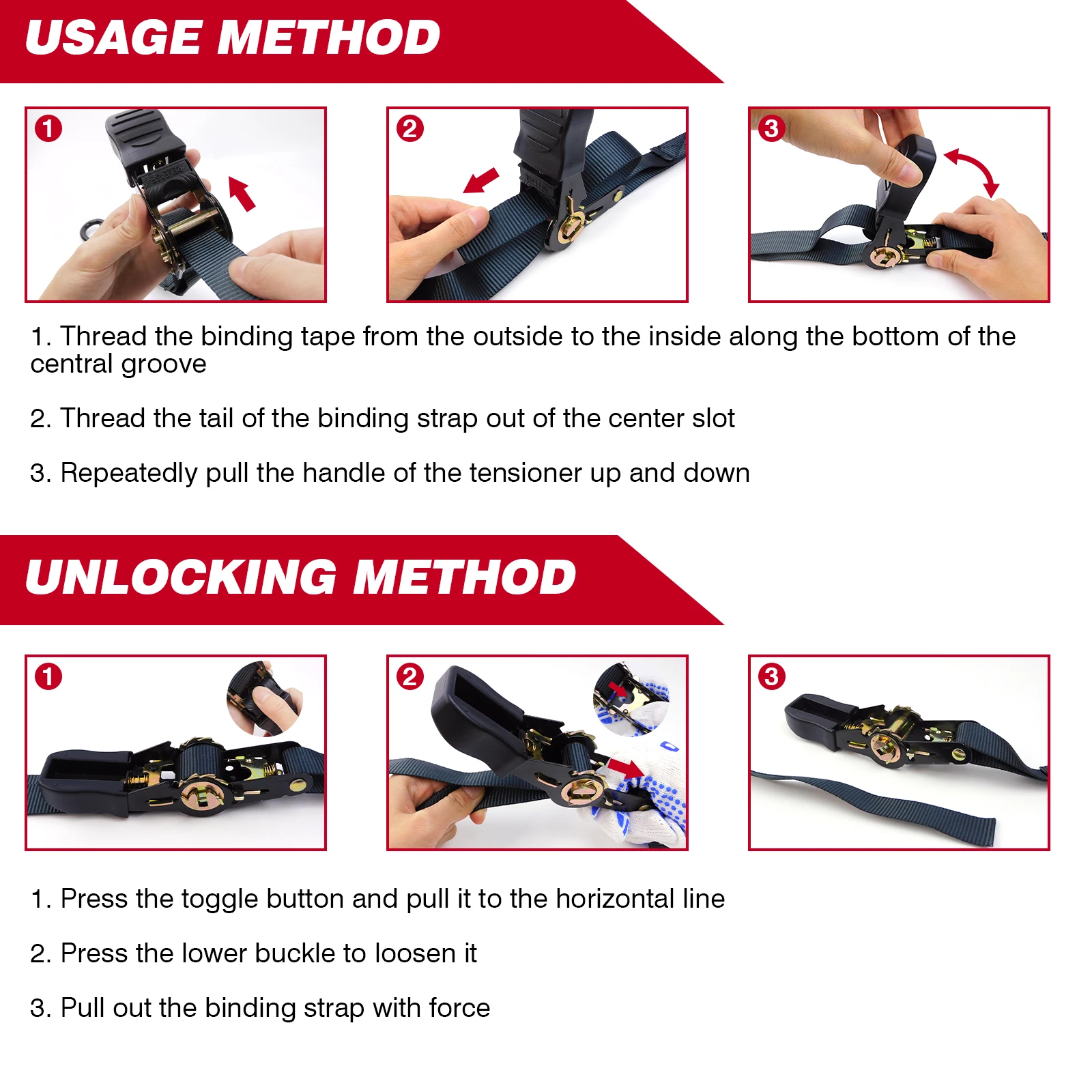 USAGE METHOD

1

2

3

1. Thread the binding tape from the outside to the inside along the bottom of the central groove

2. Thread the tail of the binding strap out of the center slot

3. Repeatedly pull the handle of the tensioner up and down

UNLOCKING METHOD

1

2

3

1. Press the toggle button and pull it to the horizontal line

2. Press the lower buckle to loosen it

3. Pull out the binding strap with force