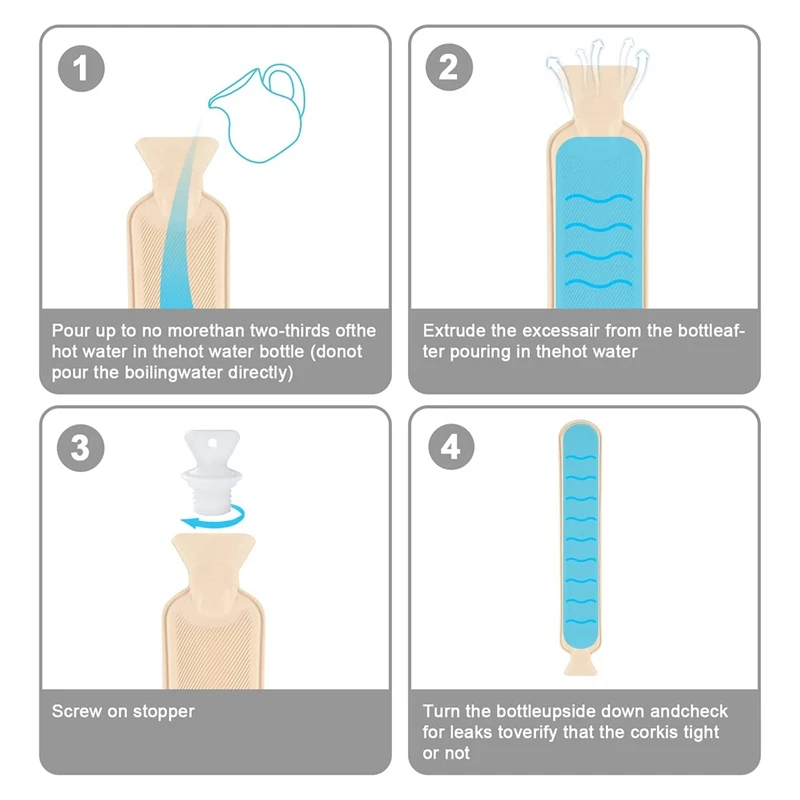 1

Pour up to no morethan two-thirds ofthe hot water in thehot water bottle (donot pour the boilingwater directly)

2

Extrude the excessair from the bottleafter pouring in thehot water

3

Screw on stopper

4

Turn the bottleupside down andcheck for leaks toverify that the corkis tight or not