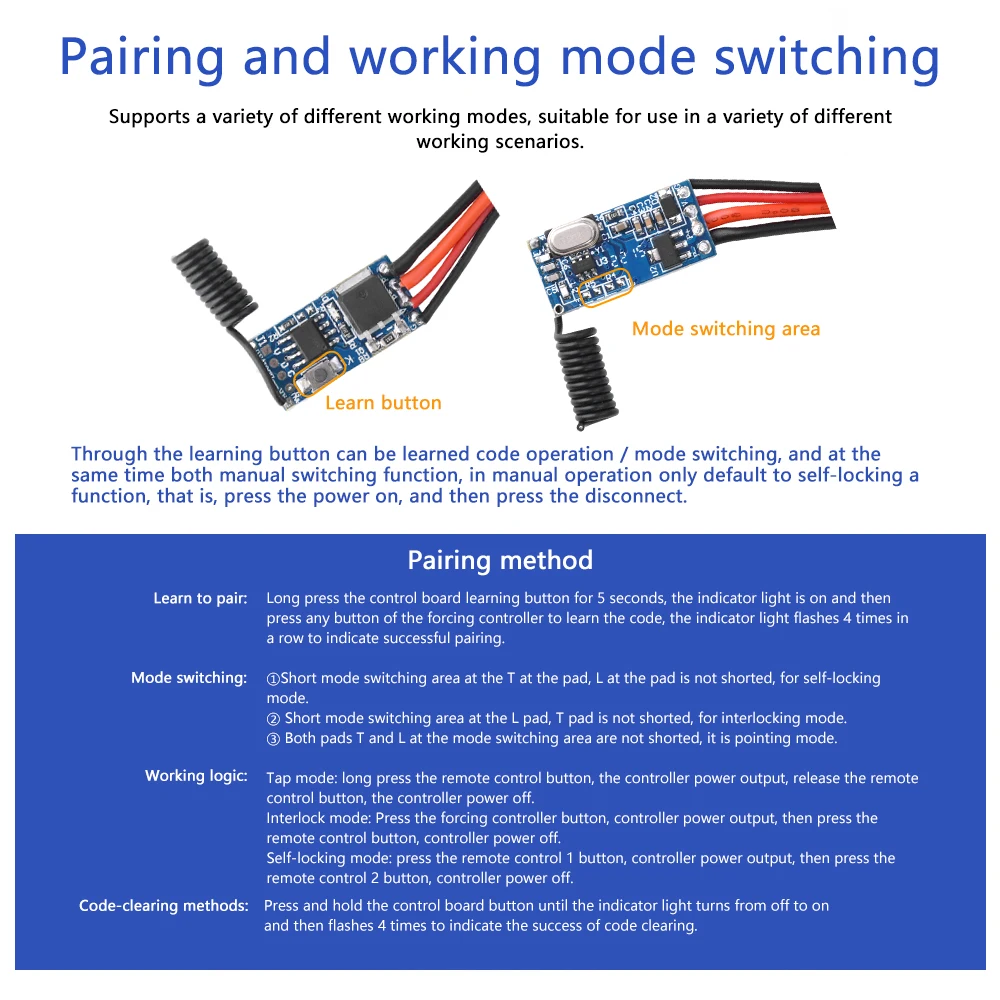 Pairing and working mode switching

Supports a variety of different working modes, suitable for use in a variety of different working scenarios.

Learn button

Mode switching area

Through the learning button can be learned code operation / mode switching, and at the same time both manual switching function, in manual operation only default to self-locking a function, that is, press the power on, and then press the disconnect.

Pairing method

Learn to pair: Long press the control board learning button for 5 seconds, the indicator light is on and then press any button of the forcing controller to learn the code, the indicator light flashes 4 times in a row to indicate successful pairing.

Mode switching: ①Short mode switching area at the T at the pad, L at the pad is not shorted, for self-locking mode.
② Short mode switching area at the L pad, T pad is not shorted, for interlocking mode.
③ Both pads T and L at the mode switching area are not shorted, it is pointing mode.

Working logic: Tap mode: long press the remote control button, the controller power output, release the remote control button, the controller power off.
Interlock mode: Press the forcing controller button, controller power output, then press the remote control button, controller power off.
Self-locking mode: press the remote control 1 button, controller power output, then press the remote control 2 button, controller power off.

Code-clearing methods: Press and hold the control board button until the indicator light turns from off to on and then flashes 4 times to indicate the success of code clearing.