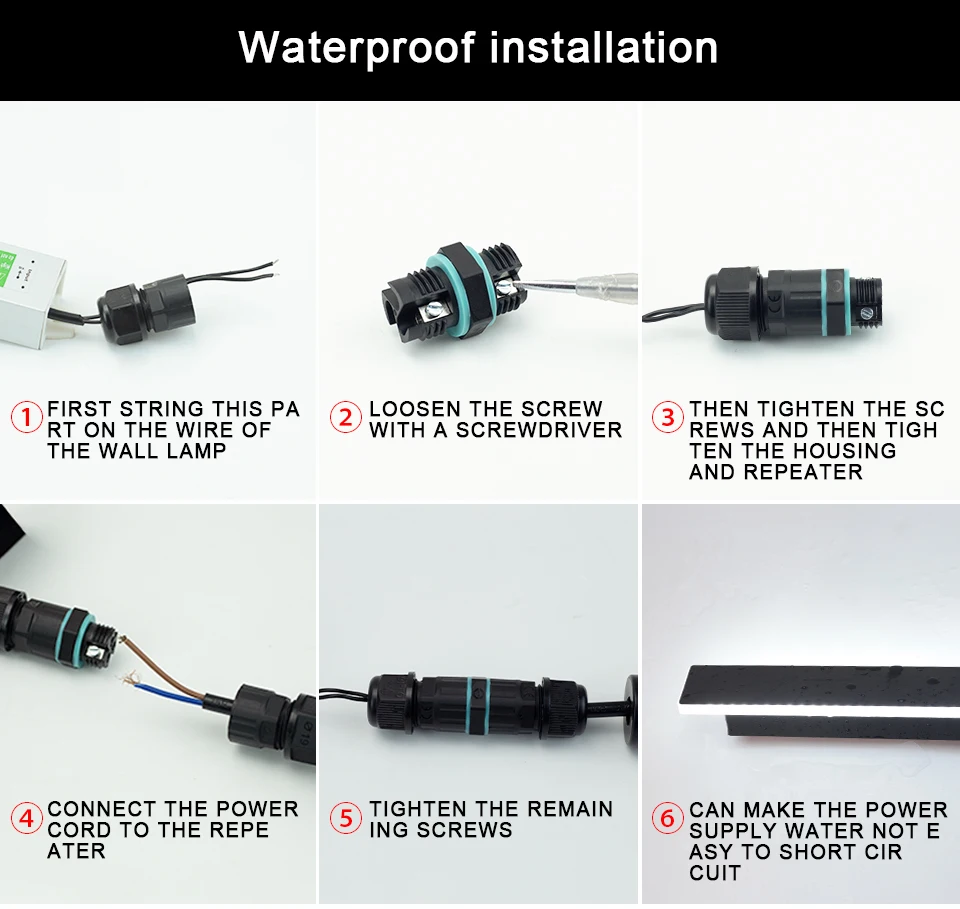 Waterproof installation

1 FIRST STRING THIS PA RT ON THE WIRE OF THE WALL LAMP

2 LOOSEN THE SCREW WITH A SCREWDRIVER

3 THEN TIGHTEN THE SC REWS AND THEN TIGH TEN THE HOUSING AND REPEATER

4 CONNECT THE POWER CORD TO THE REPE ATER

5 TIGHTEN THE REMAIN ING SCREWS

6 CAN MAKE THE POWER SUPPLY WATER NOT E ASY TO SHORT CIR CUIT