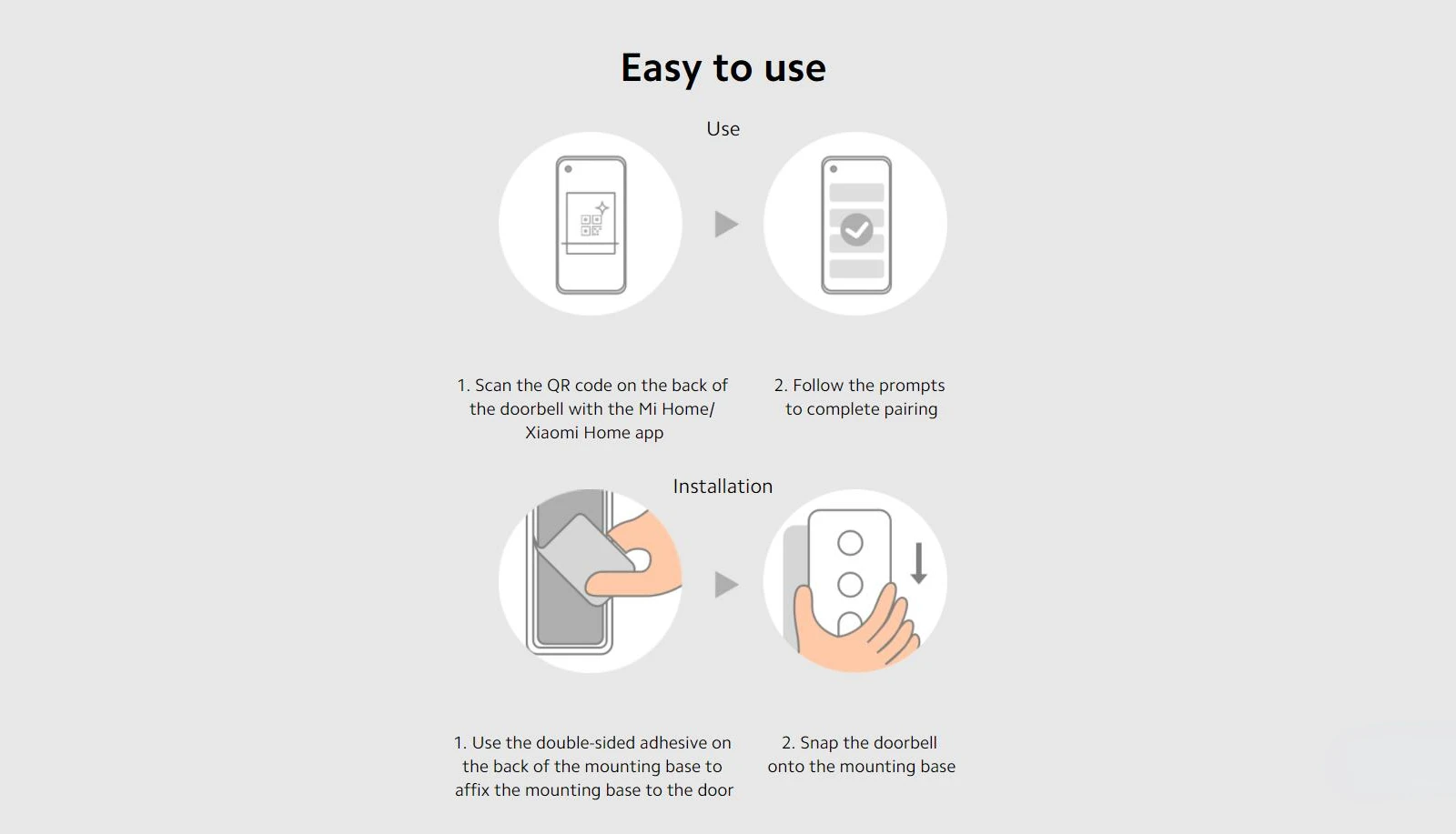 Easy to use

Use

1. Scan the QR code on the back of the doorbell with the Mi Home/ Xiaomi Home app

2. Follow the prompts to complete pairing

Installation

1. Use the double-sided adhesive on the back of the mounting base to affix the mounting base to the door

2. Snap the doorbell onto the mounting base