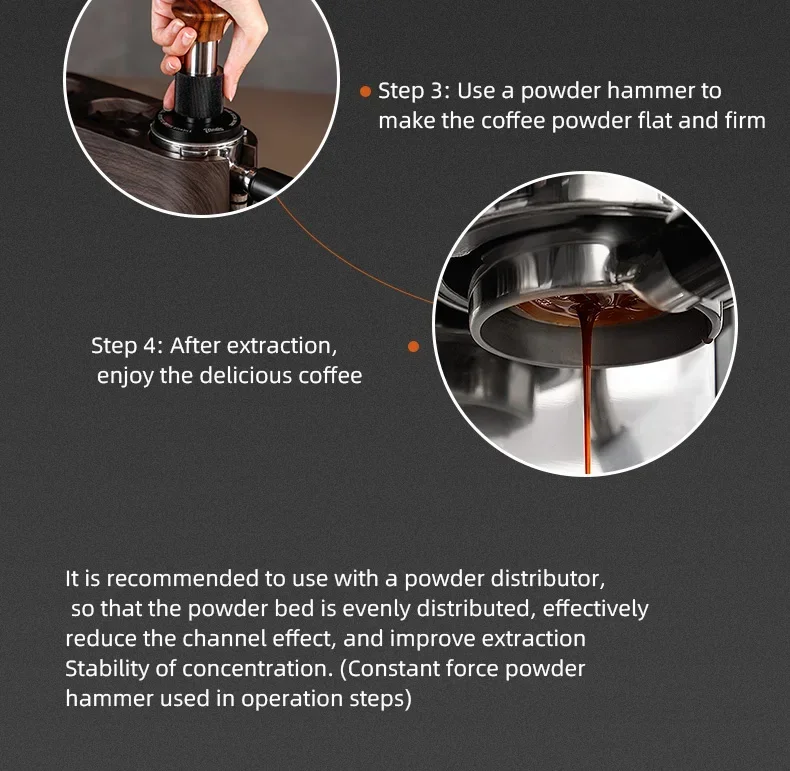 Step 3: Use a powder hammer to make the coffee powder flat and firm

Step 4: After extraction, enjoy the delicious coffee

It is recommended to use with a powder distributor, so that the powder bed is evenly distributed, effectively reduce the channel effect, and improve extraction Stability of concentration. (Constant force powder hammer used in operation steps)