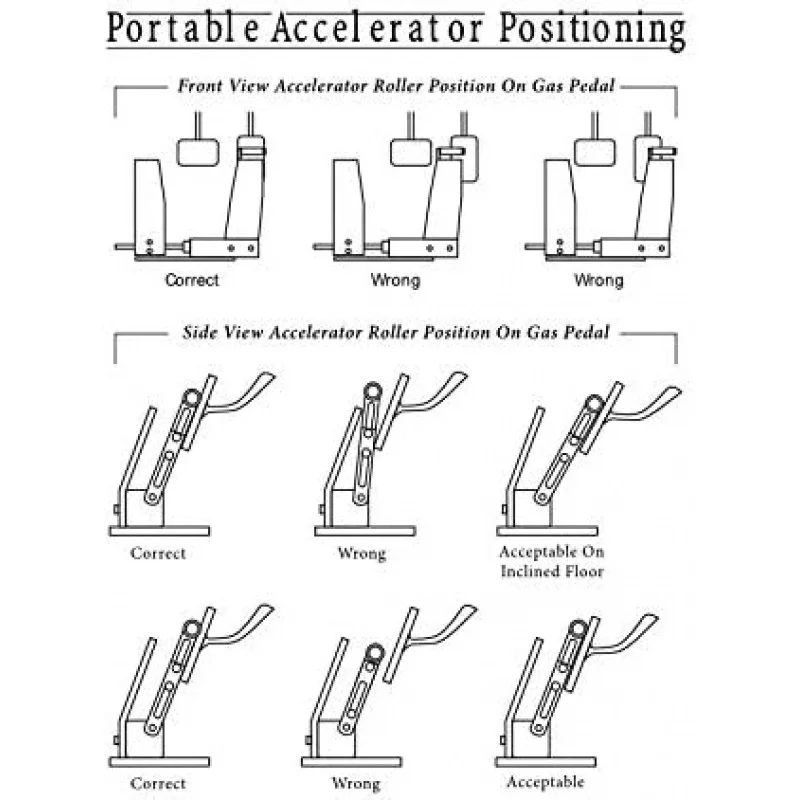 Portable Accelerator Positioning

Front View Accelerator Roller Position On Gas Pedal

Correct

Wrong

Wrong

Side View Accelerator Roller Position On Gas Pedal

Correct

Wrong

Acceptable On Inclined Floor

Correct

Wrong

Acceptable