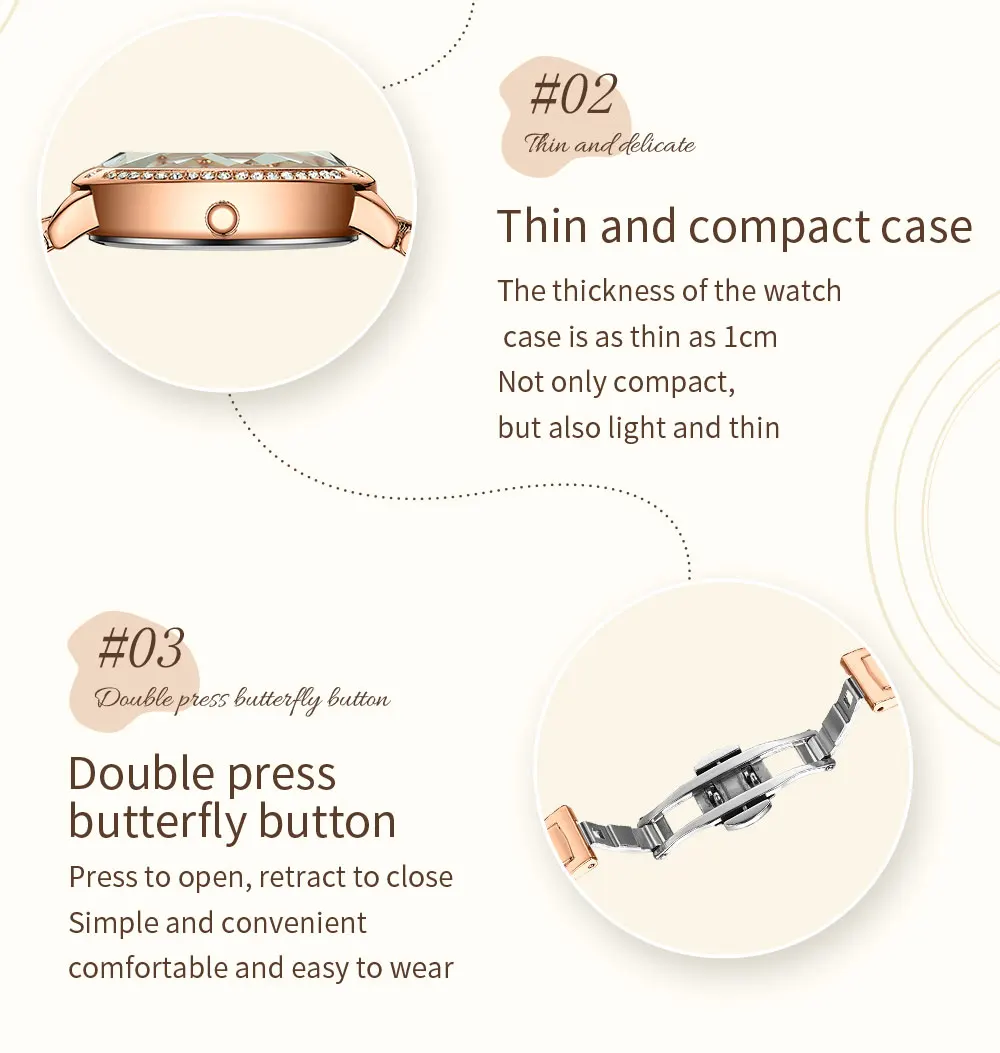 #02
Thin and delicate

Thin and compact case

The thickness of the watch case is as thin as 1cm
Not only compact,
but also light and thin

#03
Double press butterfly button

Double press butterfly button

Press to open, retract to close
Simple and convenient
comfortable and easy to wear