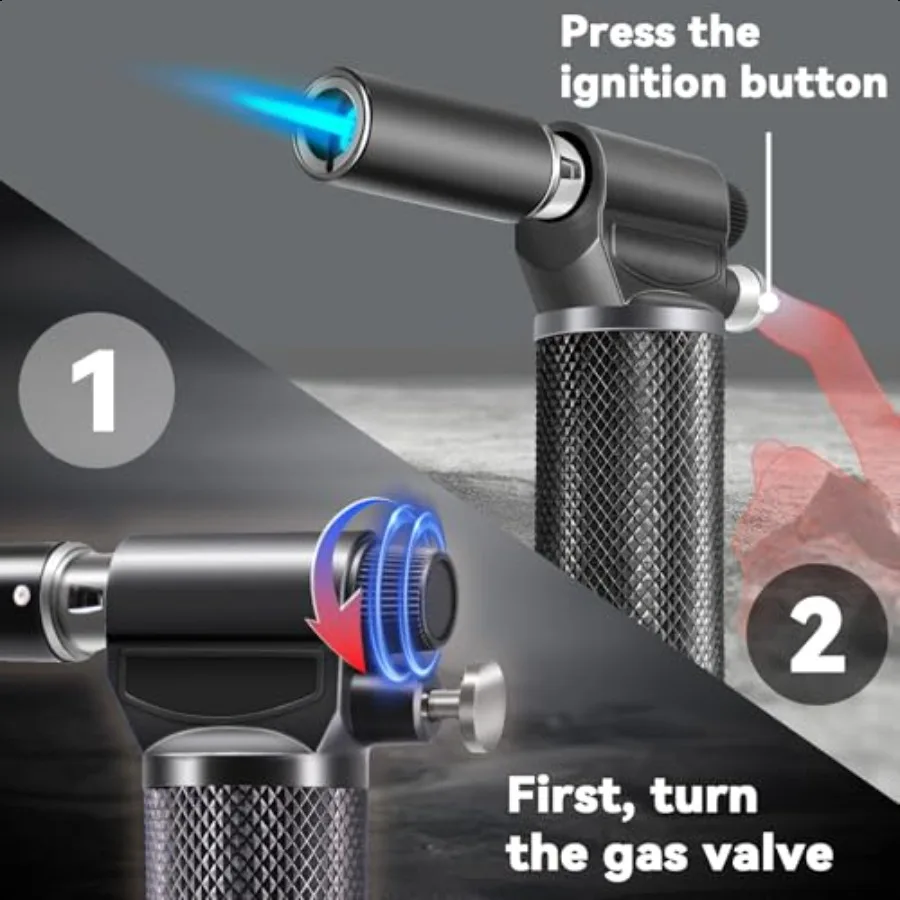 Press the ignition button

1

2

First, turn the gas valve