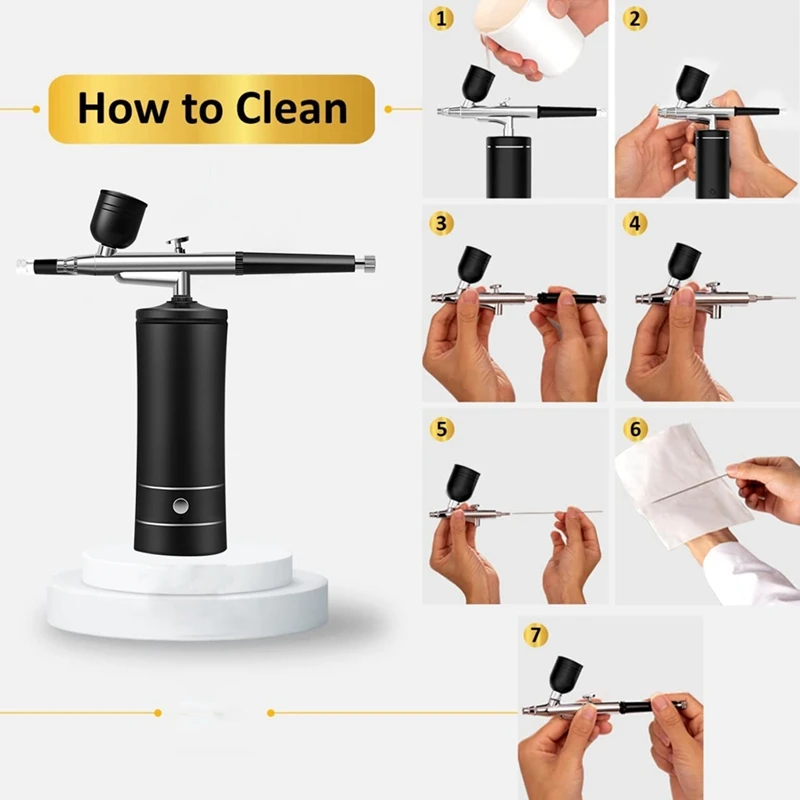 How to Clean

1

2

3

4

5

6

7