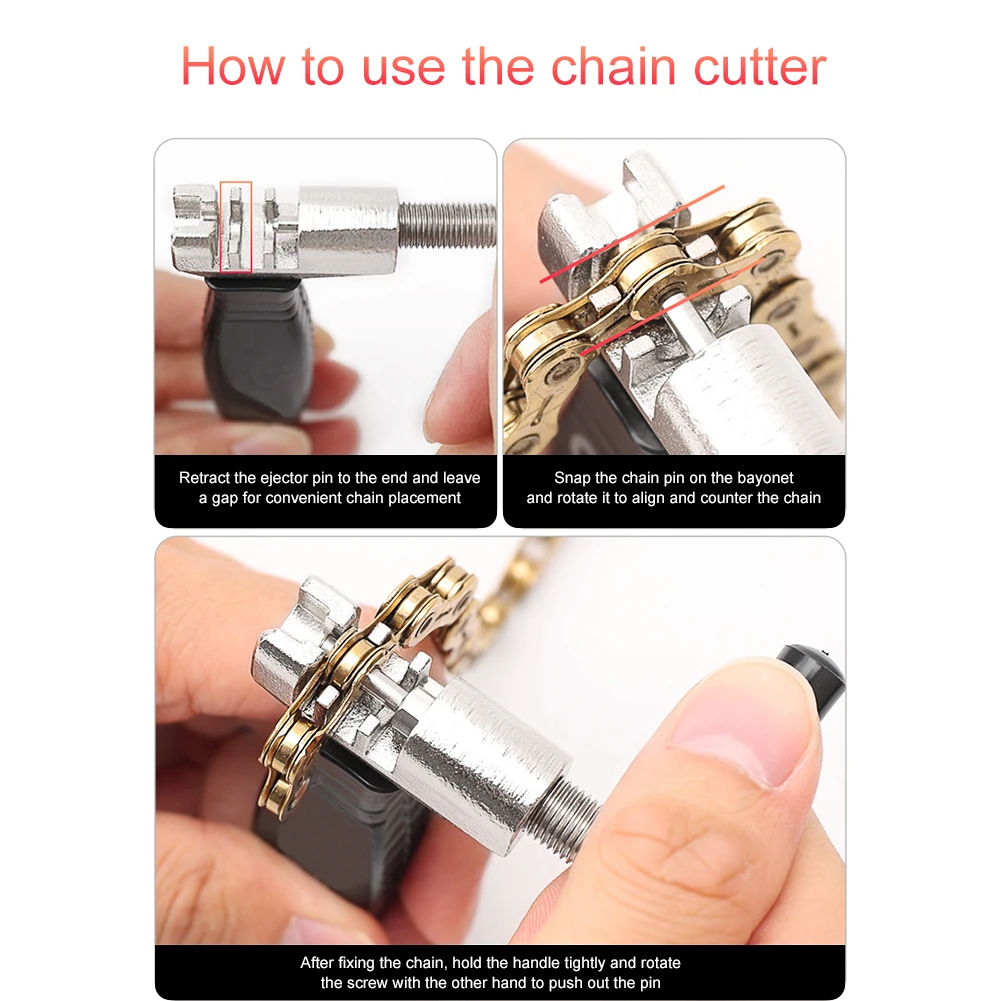 How to use the chain cutter

Retract the ejector pin to the end and leave a gap for convenient chain placement

Snap the chain pin on the bayonet and rotate it to align and counter the chain

After fixing the chain, hold the handle tightly and rotate the screw with the other hand to push out the pin