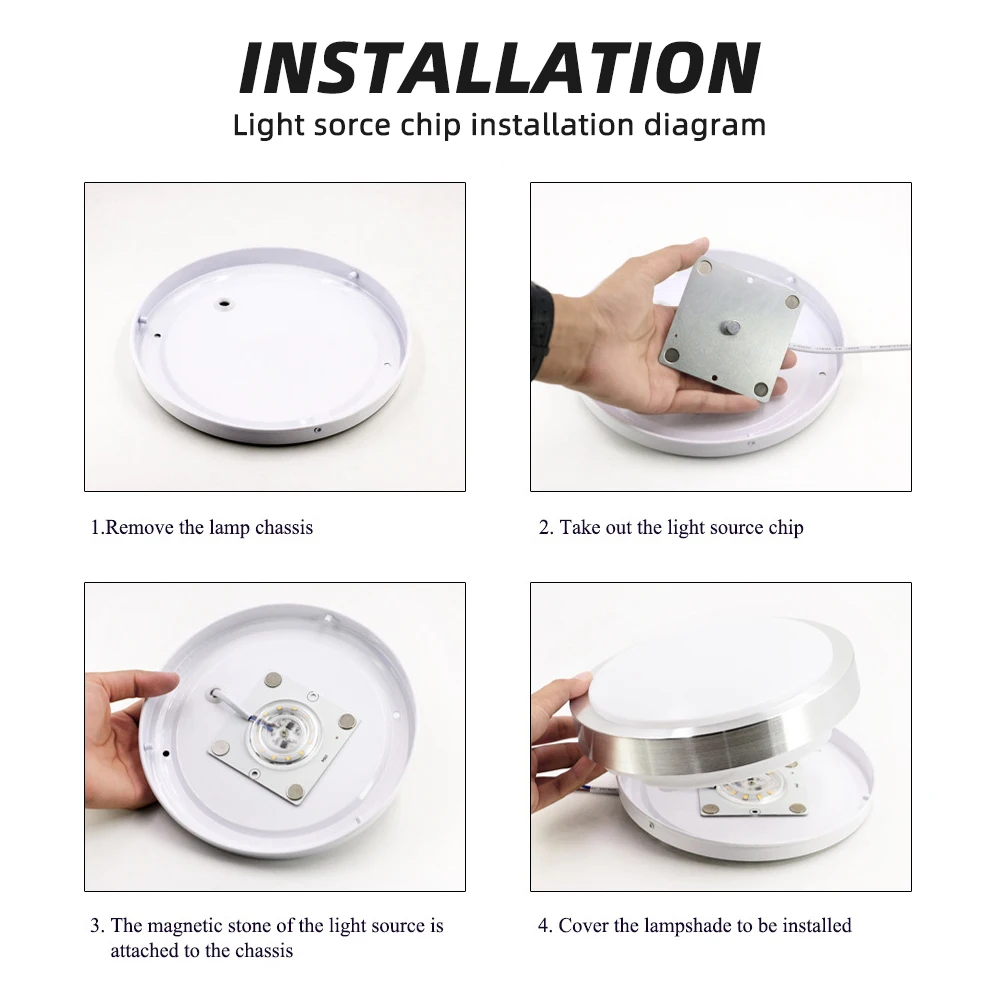 INSTALLATION
Light sorce chip installation diagram

1.Remove the lamp chassis

2. Take out the light source chip

3. The magnetic stone of the light source is attached to the chassis

4. Cover the lampshade to be installed