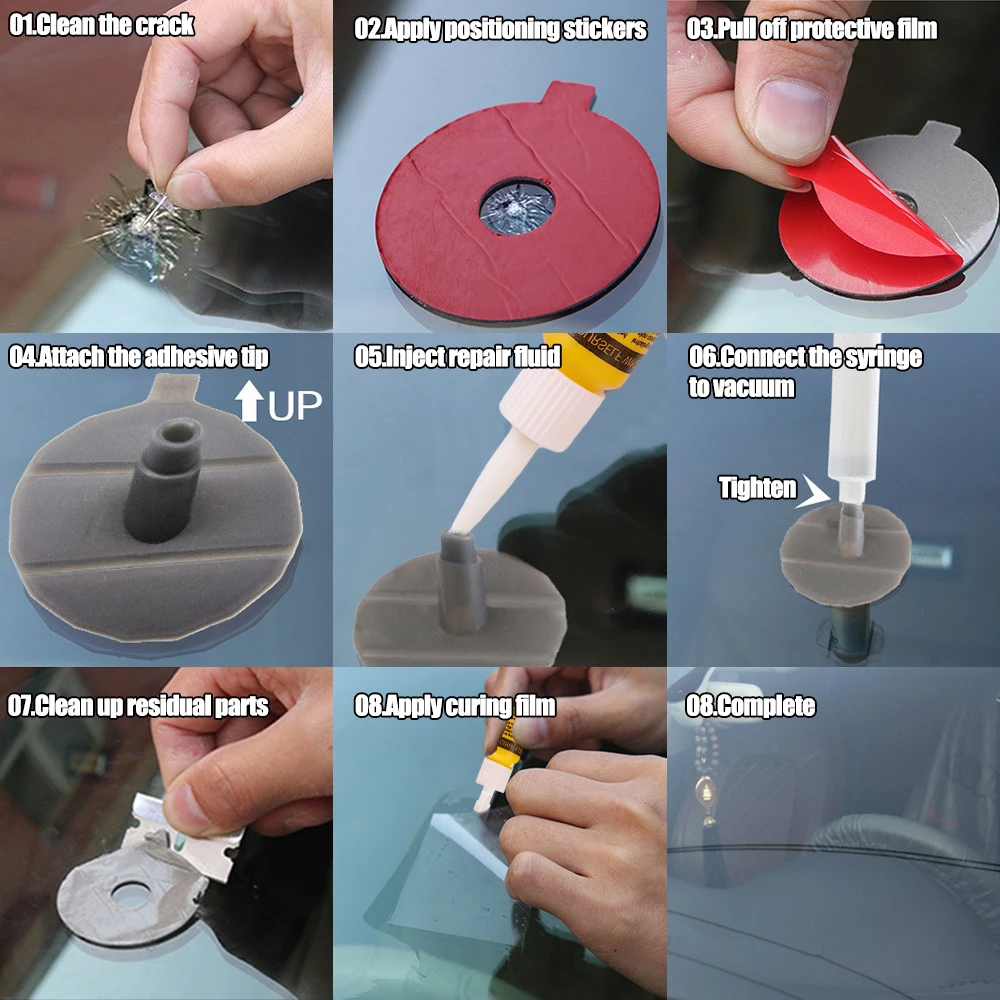 01.Clean the crack

02.Apply positioning stickers

03.Pull off protective film

04.Attach the adhesive tip

UP

05.Inject repair fluid

06.Connect the syringe to vacuum

Tighten

07.Clean up residual parts

08.Apply curing film

08.Complete