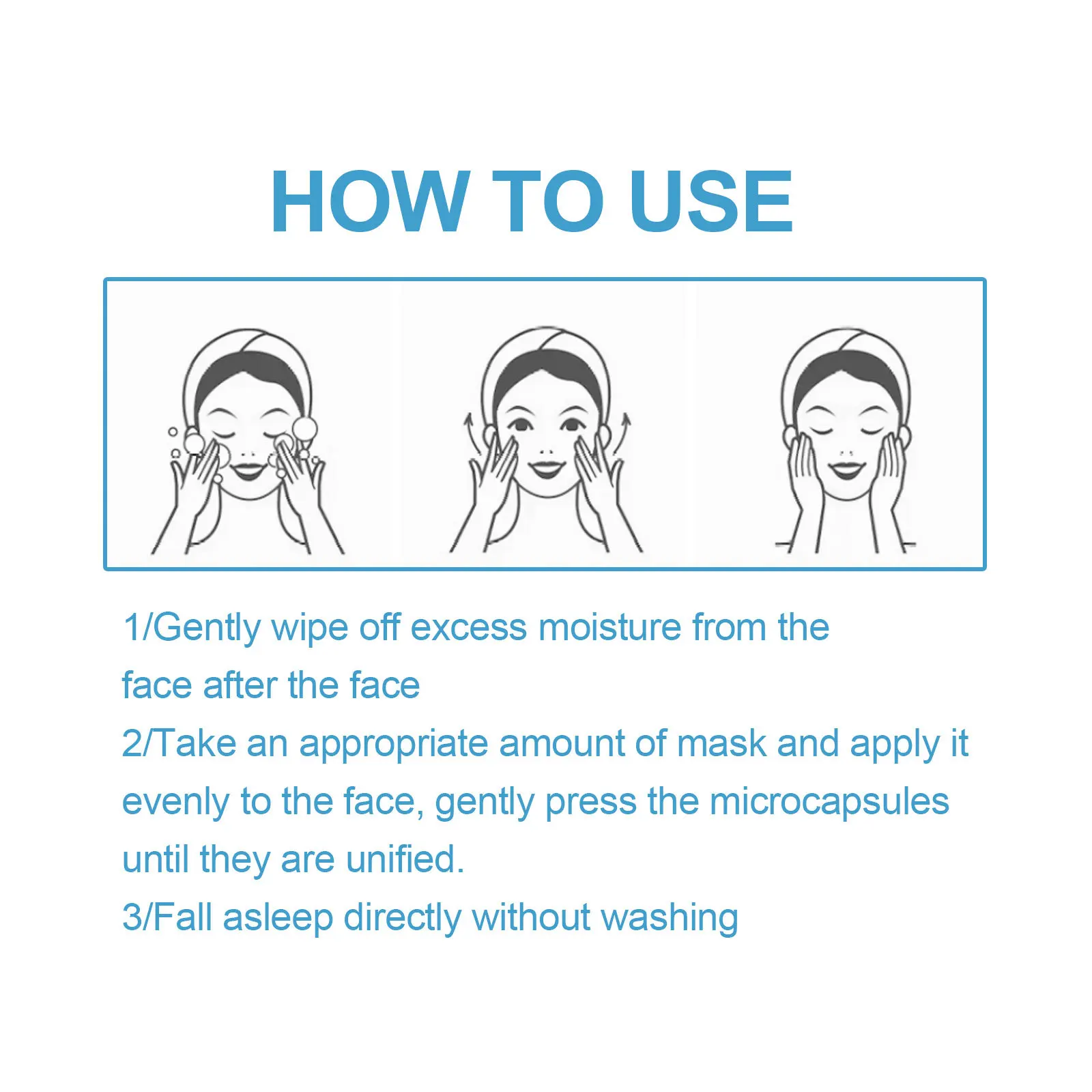 HOW TO USE

1/Gently wipe off excess moisture from the face after the face

2/Take an appropriate amount of mask and apply it evenly to the face, gently press the microcapsules until they are unified.

3/Fall asleep directly without washing