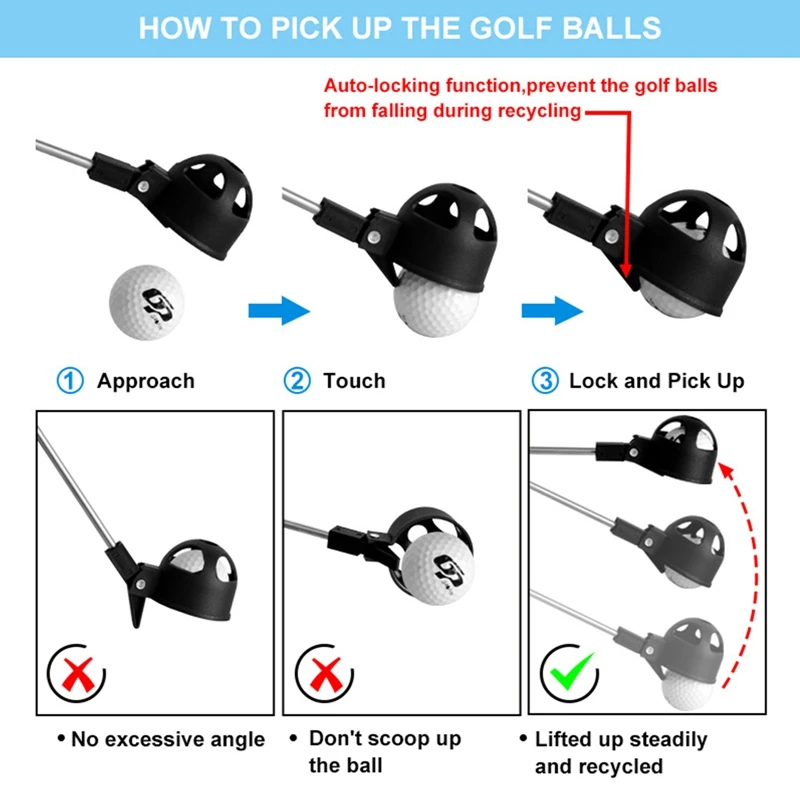 HOW TO PICK UP THE GOLF BALLS

Auto-locking function,prevent the golf balls from falling during recycling

① Approach

② Touch

③ Lock and Pick Up

• No excessive angle

• Don't scoop up the ball

• Lifted up steadily and recycled