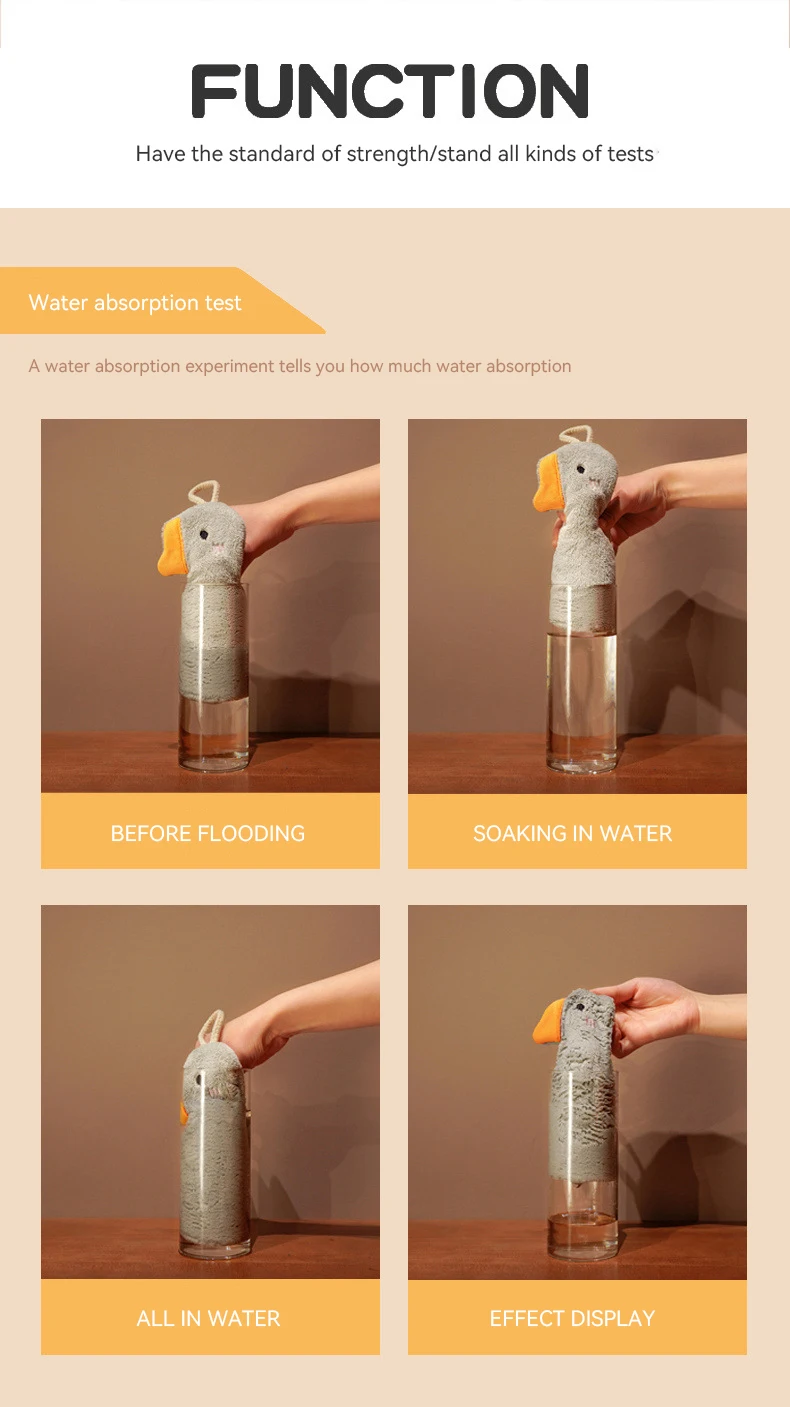 FUNCTION

Have the standard of strength/stand all kinds of tests

Water absorption test

A water absorption experiment tells you how much water absorption

BEFORE FLOODING

SOAKING IN WATER

ALL IN WATER

EFFECT DISPLAY