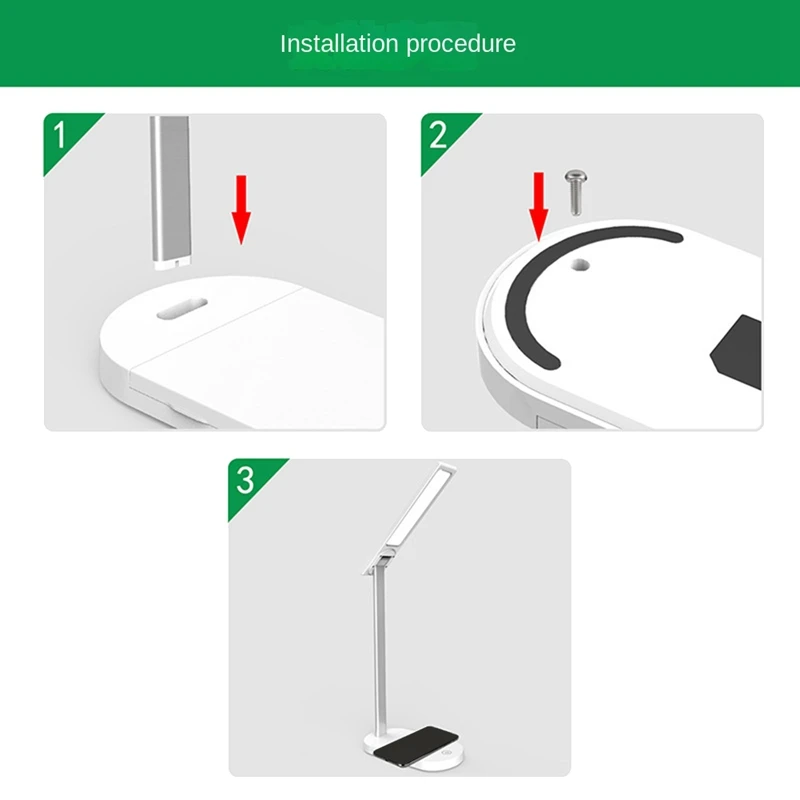 Installation procedure

1

2

3