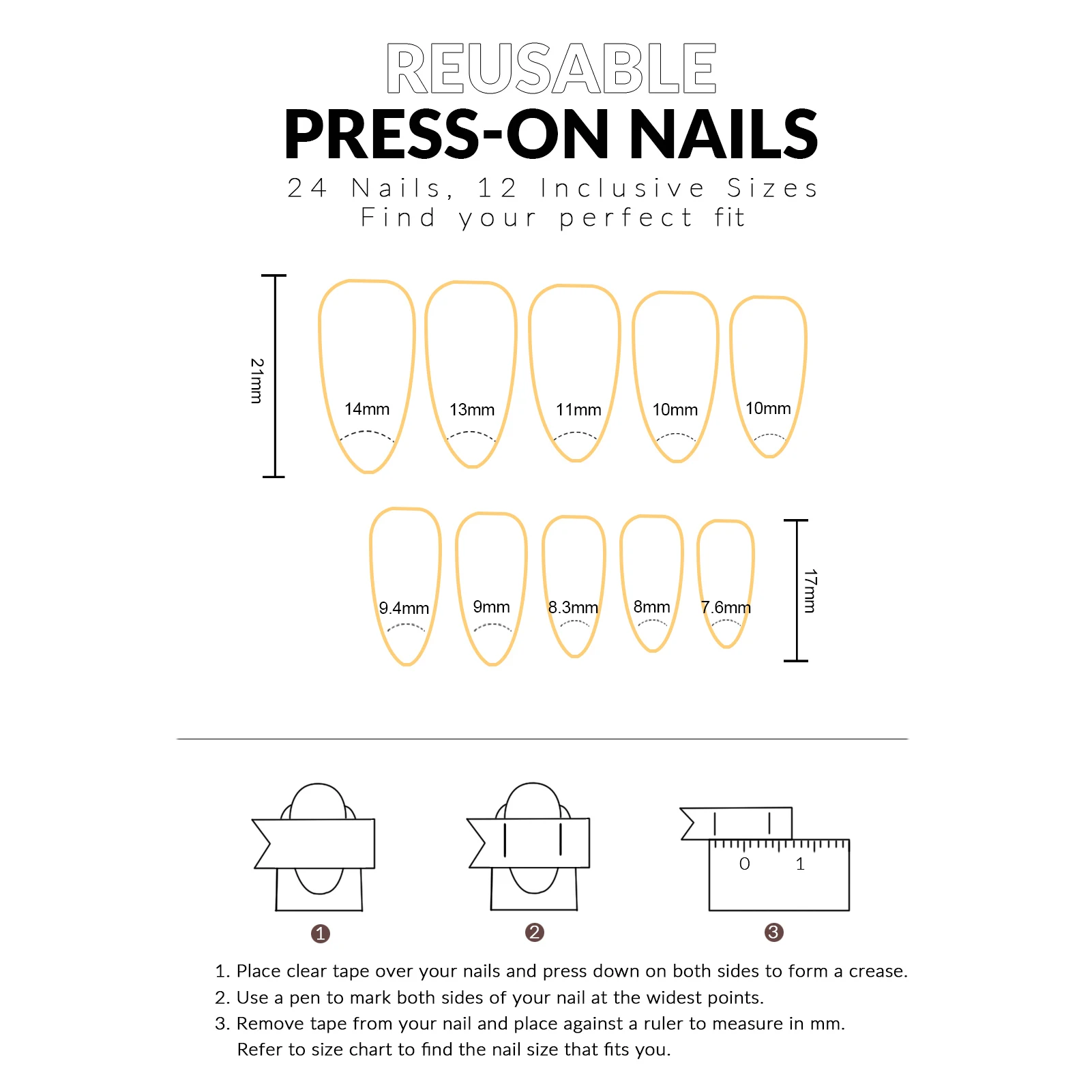 REUSABLE
PRESS-ON NAILS
24 Nails, 12 Inclusive Sizes
Find your perfect fit

21mm

14mm 13mm 11mm 10mm 10mm

9.4mm 9mm 8.3mm 8mm 7.6mm

17mm

0 1

1 2 3

1. Place clear tape over your nails and press down on both sides to form a crease.
2. Use a pen to mark both sides of your nail at the widest points.
3. Remove tape from your nail and place against a ruler to measure in mm. Refer to size chart to find the nail size that fits you.