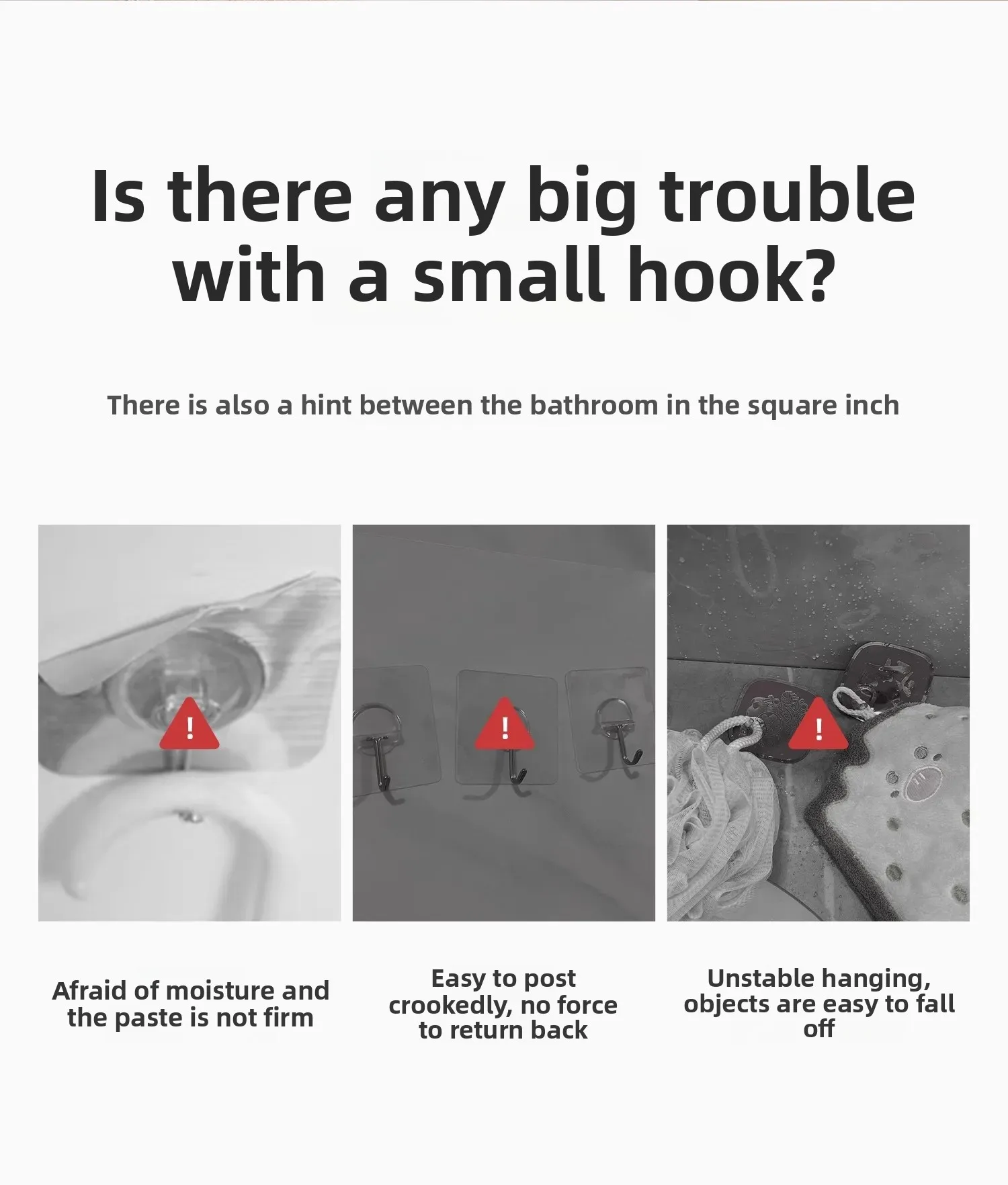 Is there any big trouble with a small hook?

There is also a hint between the bathroom in the square inch

!

!

!

Afraid of moisture and the paste is not firm

Easy to post crookedly, no force to return back

Unstable hanging, objects are easy to fall off