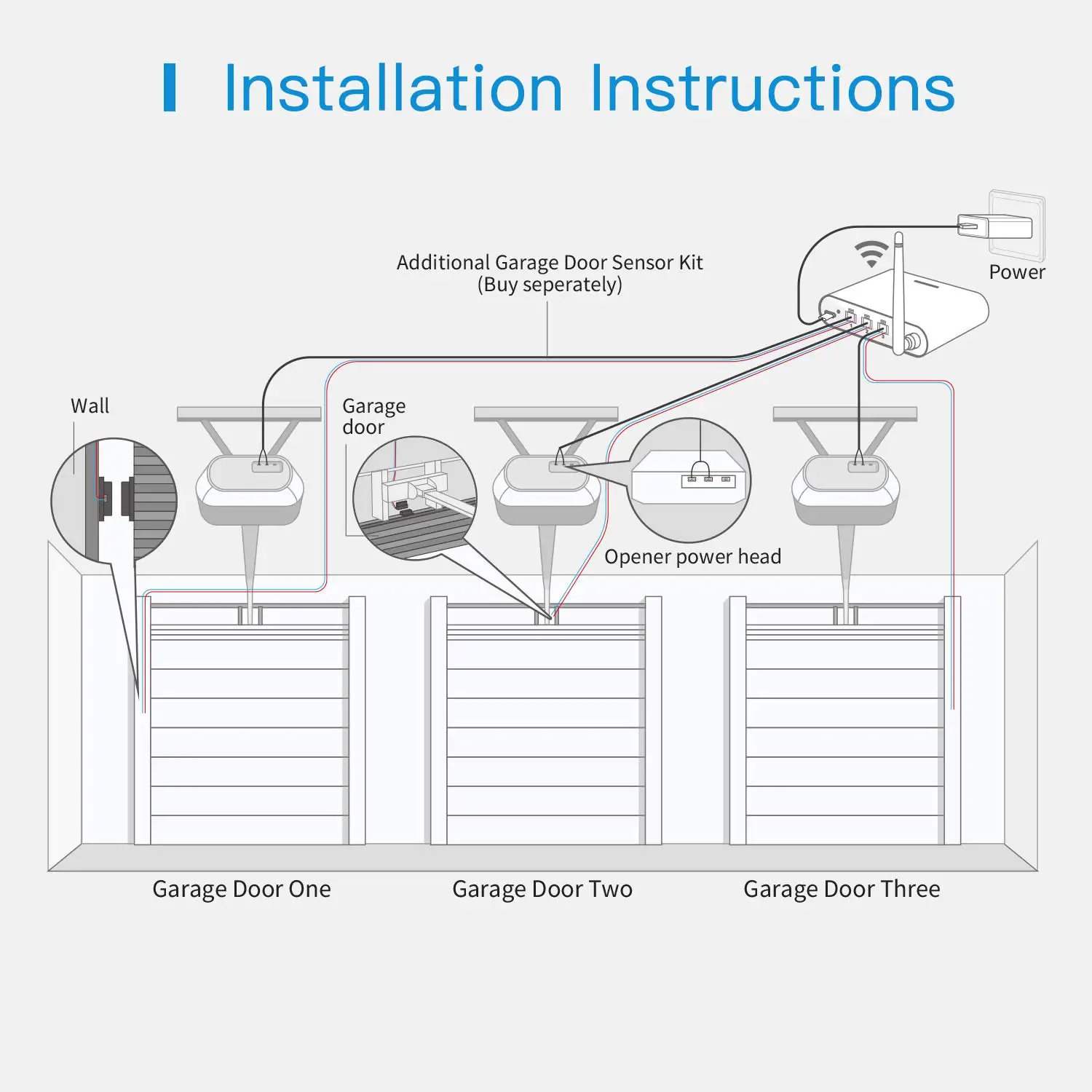 Installation Instructions

Additional Garage Door Sensor Kit
(Buy seperately)

Power

Wall

Garage door

Opener power head

Garage Door One

Garage Door Two

Garage Door Three