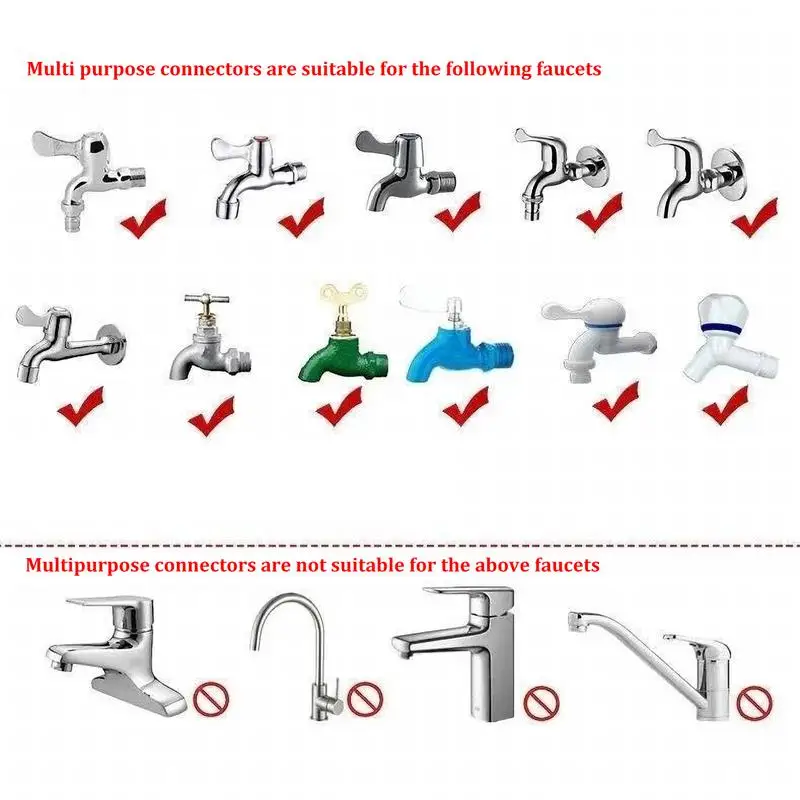 Multi purpose connectors are suitable for the following faucets

Multipurpose connectors are not suitable for the above faucets