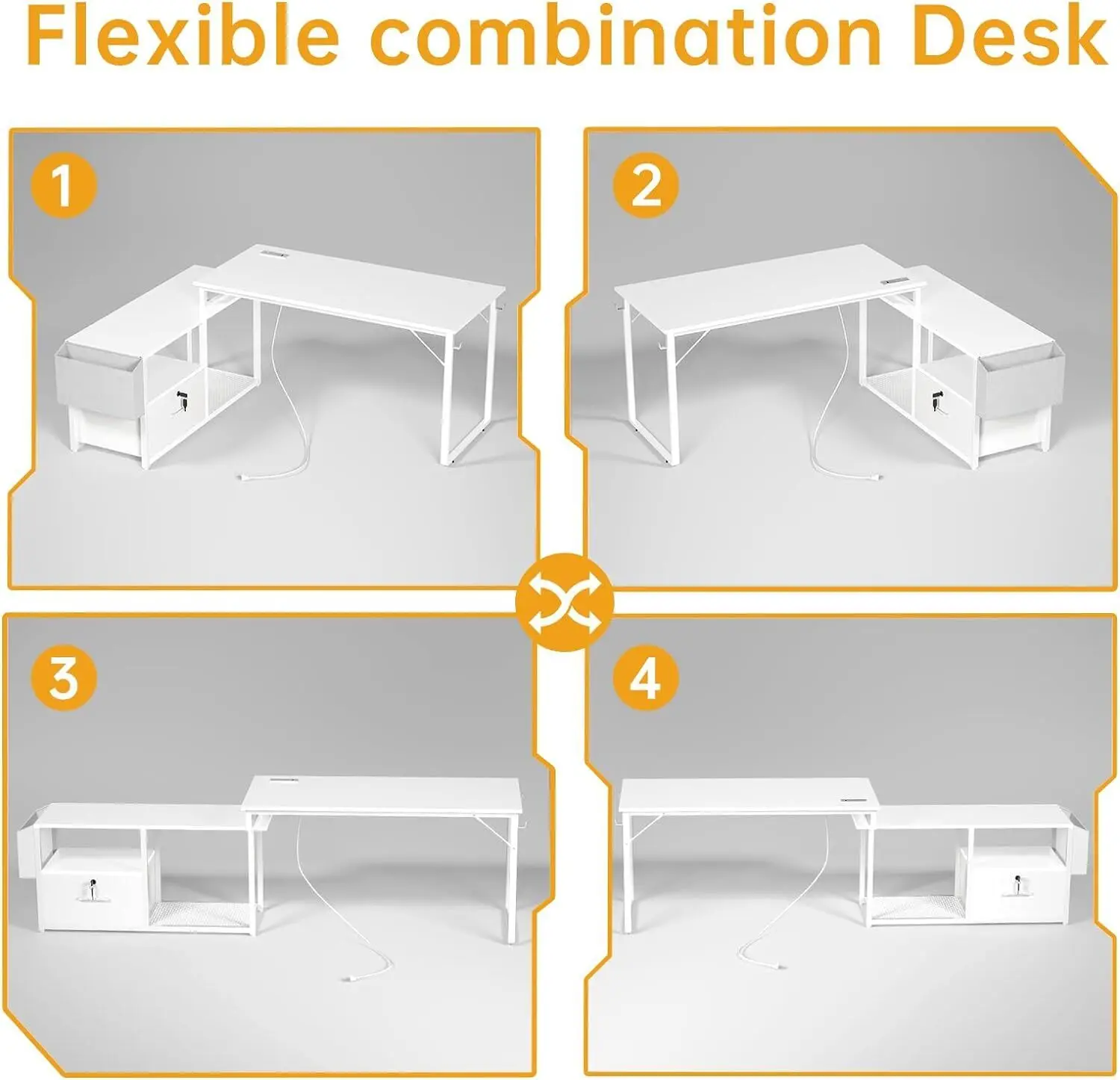 Flexible combination Desk

1

2

3

4