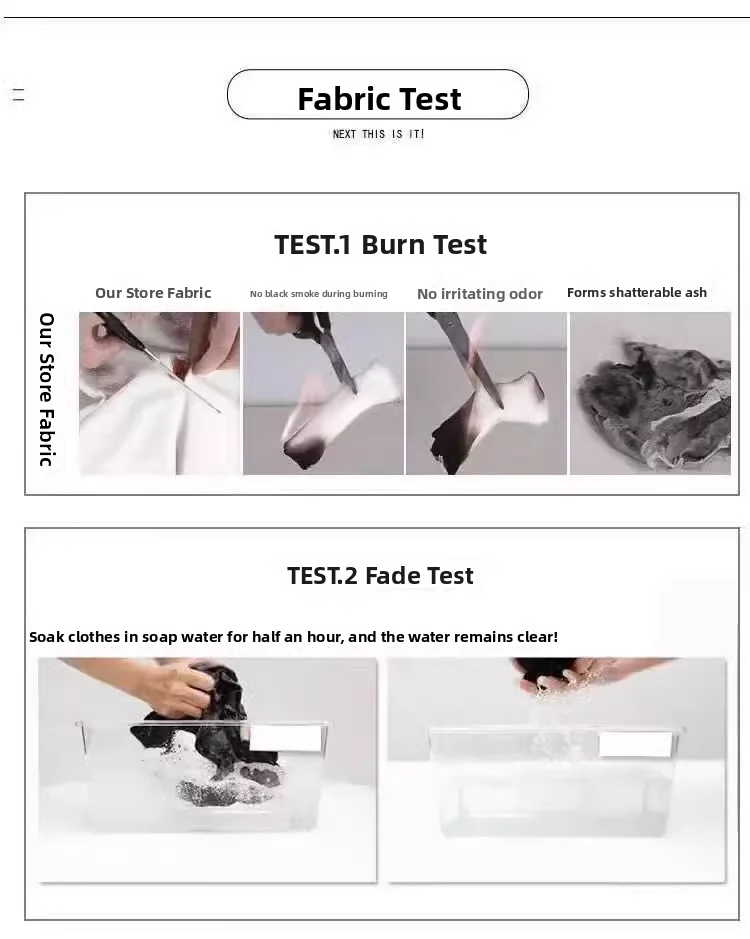 Fabric Test

NEXT THIS IS IT!

TEST.1 Burn Test

Our Store Fabric

Our Store Fabric

No black smoke during burning

No irritating odor

Forms shatterable ash

TEST.2 Fade Test

Soak clothes in soap water for half an hour, and the water remains clear!