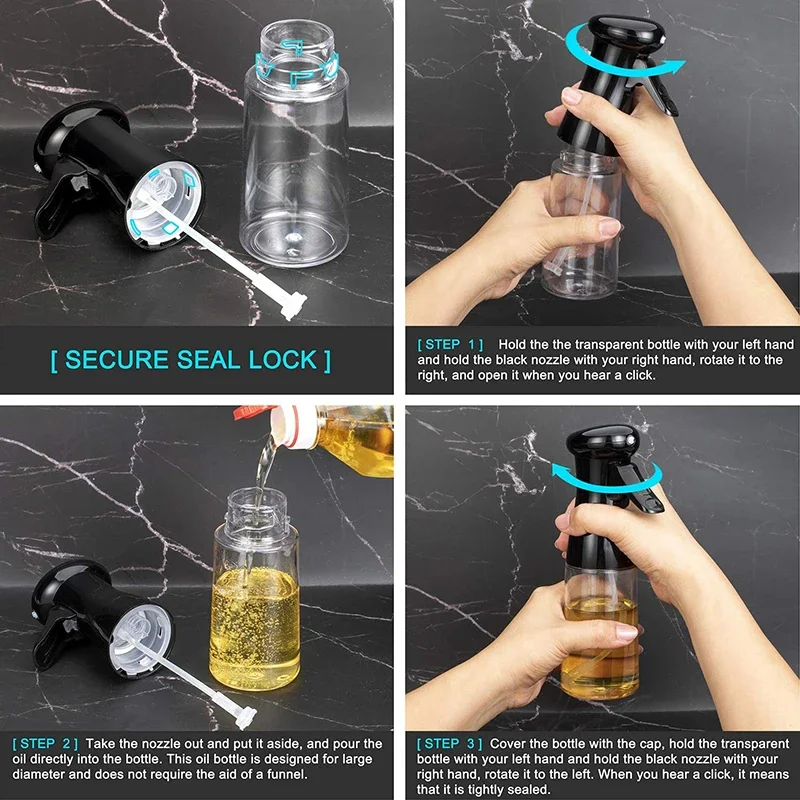 [ SECURE SEAL LOCK ]

[ STEP 1 ] Hold the the transparent bottle with your left hand and hold the black nozzle with your right hand, rotate it to the right, and open it when you hear a click.

[ STEP 2 ] Take the nozzle out and put it aside, and pour the oil directly into the bottle. This oil bottle is designed for large diameter and does not require the aid of a funnel.

[ STEP 3 ] Cover the bottle with the cap, hold the transparent bottle with your left hand and hold the black nozzle with your right hand, rotate it to the left. When you hear a click, it means that it is tightly sealed.