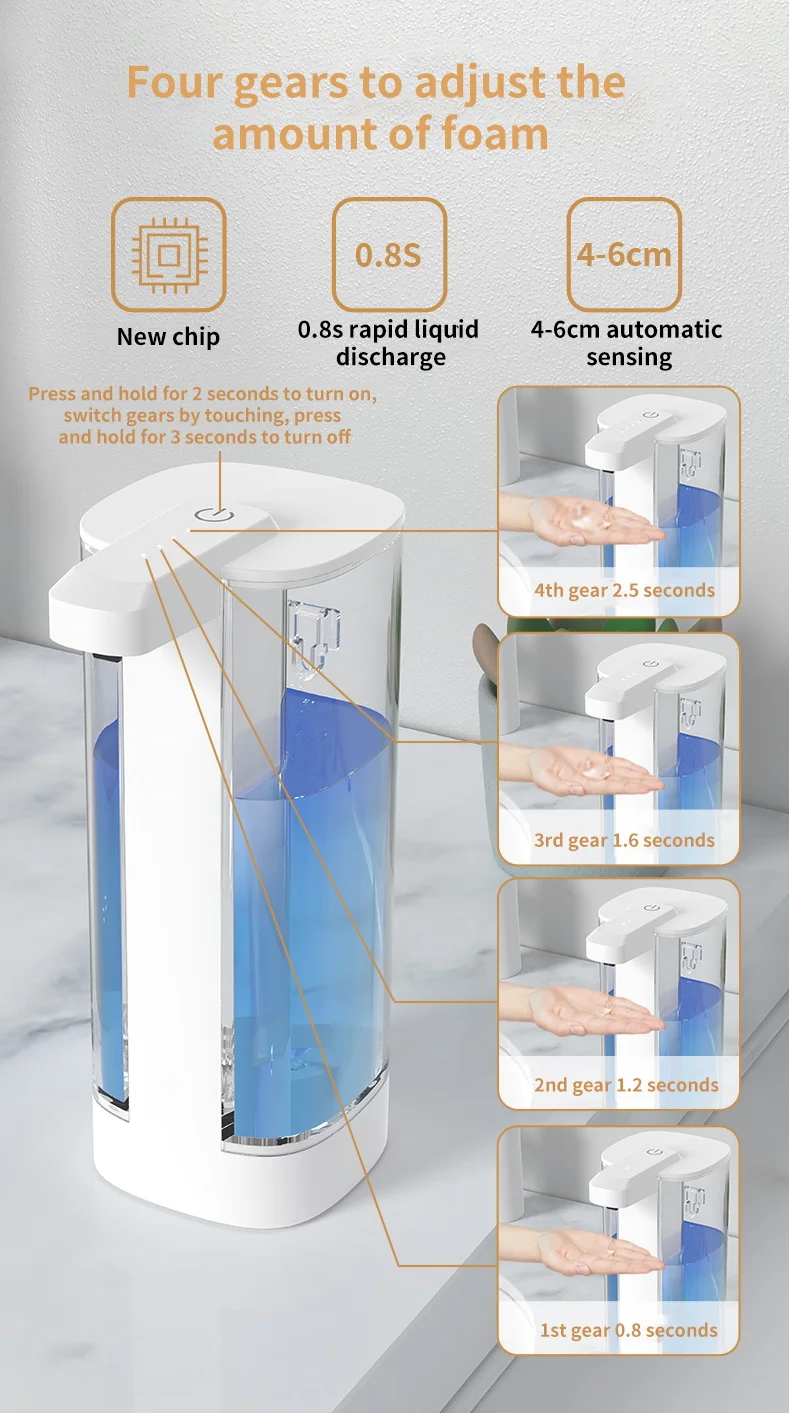 Four gears to adjust the amount of foam

New chip

0.8S

0.8s rapid liquid discharge

4-6cm

4-6cm automatic sensing

Press and hold for 2 seconds to turn on, switch gears by touching, press and hold for 3 seconds to turn off

4th gear 2.5 seconds

3rd gear 1.6 seconds

2nd gear 1.2 seconds

1st gear 0.8 seconds