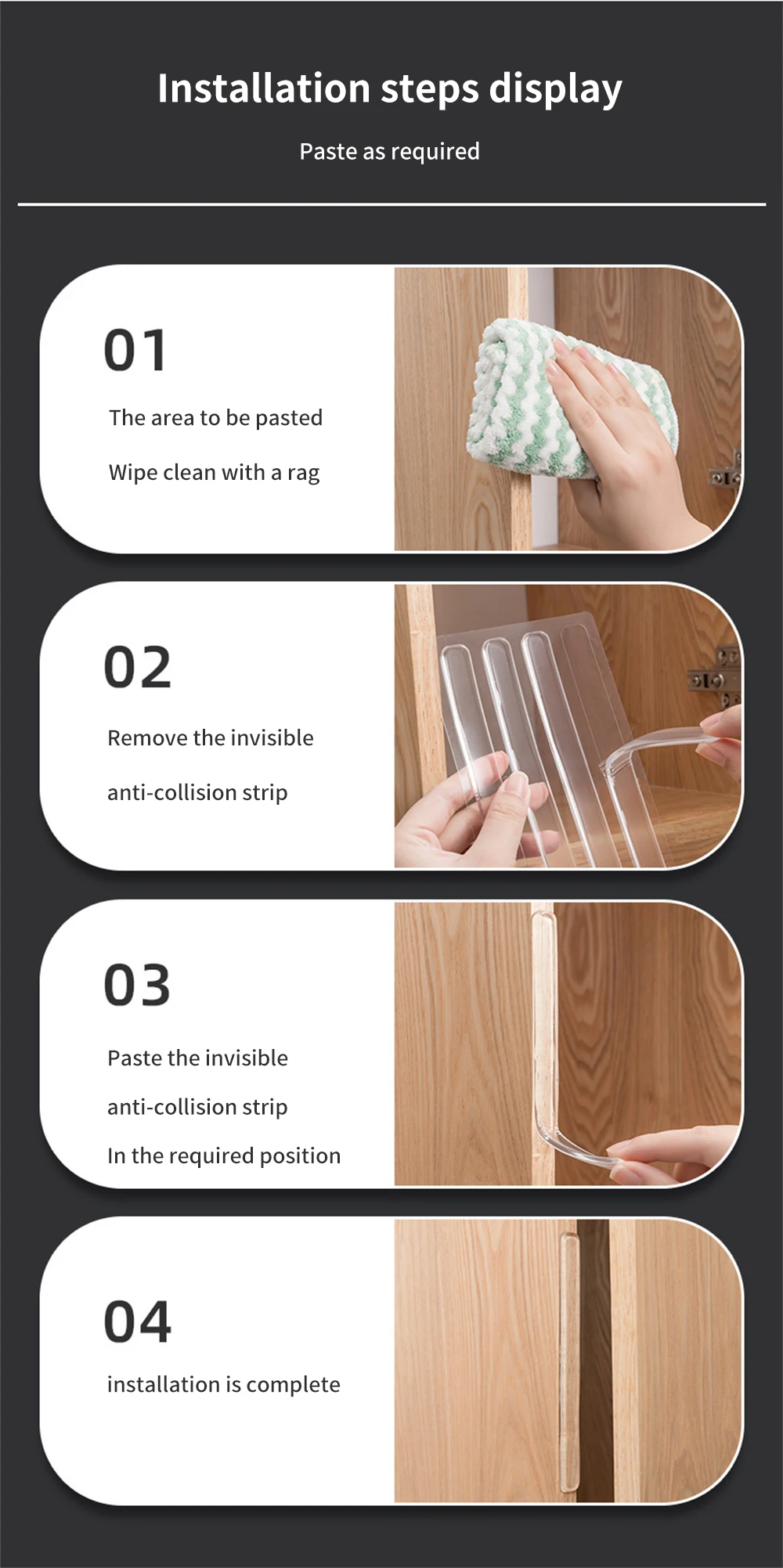 Installation steps display

Paste as required

01

The area to be pasted

Wipe clean with a rag

02

Remove the invisible

anti-collision strip

03

Paste the invisible

anti-collision strip

In the required position

04

installation is complete