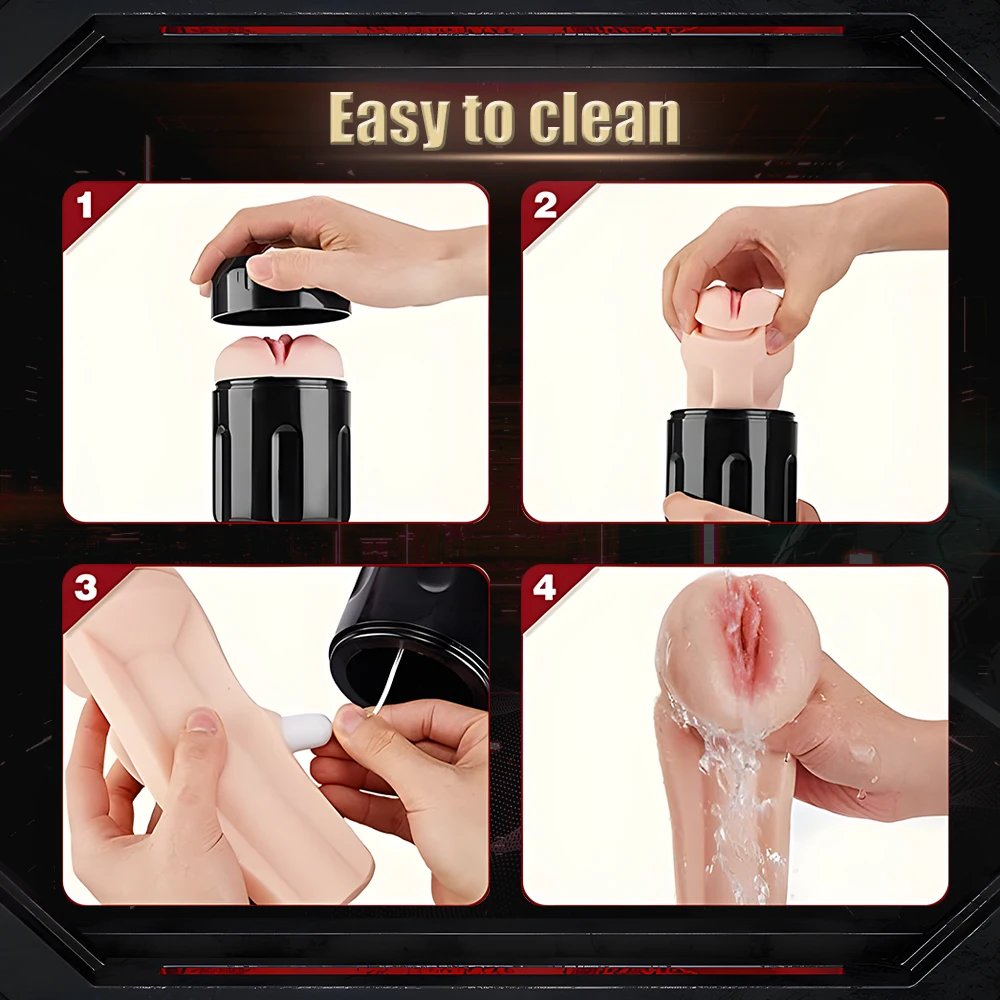 Easy to clean

1

2

3

4