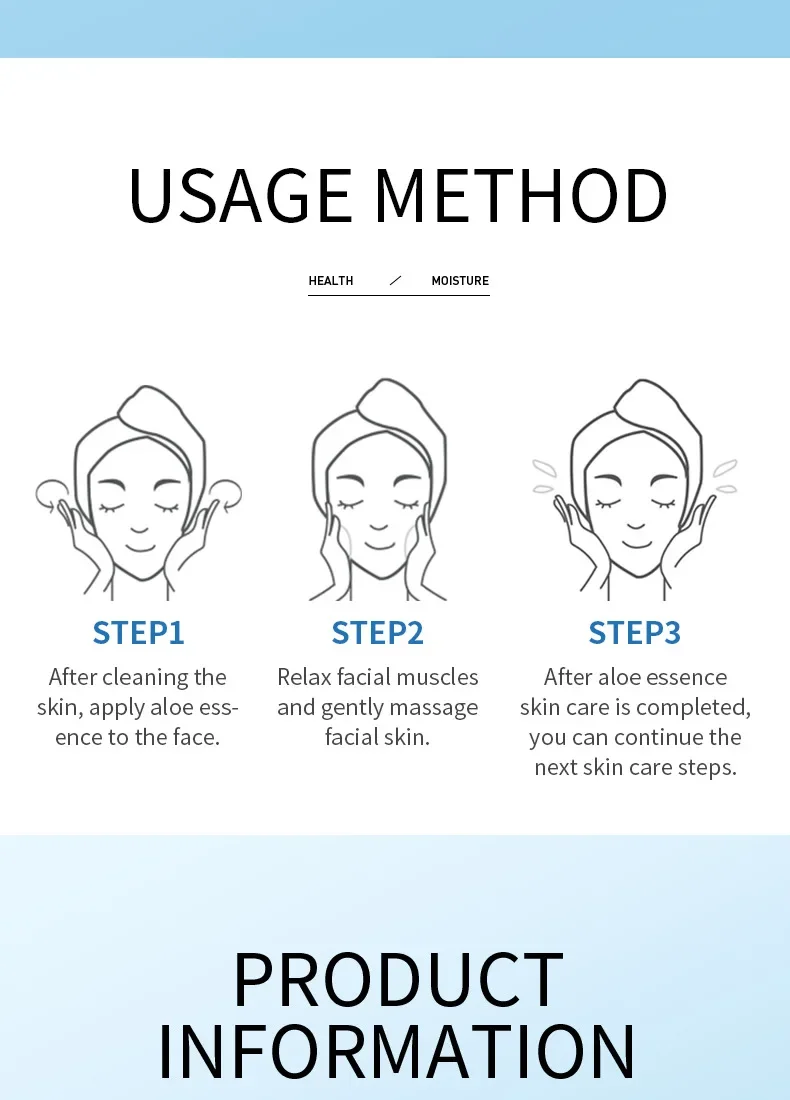 USAGE METHOD

HEALTH / MOISTURE

STEP1
After cleaning the skin, apply aloe essence to the face.

STEP2
Relax facial muscles and gently massage facial skin.

STEP3
After aloe essence skin care is completed, you can continue the next skin care steps.

PRODUCT INFORMATION