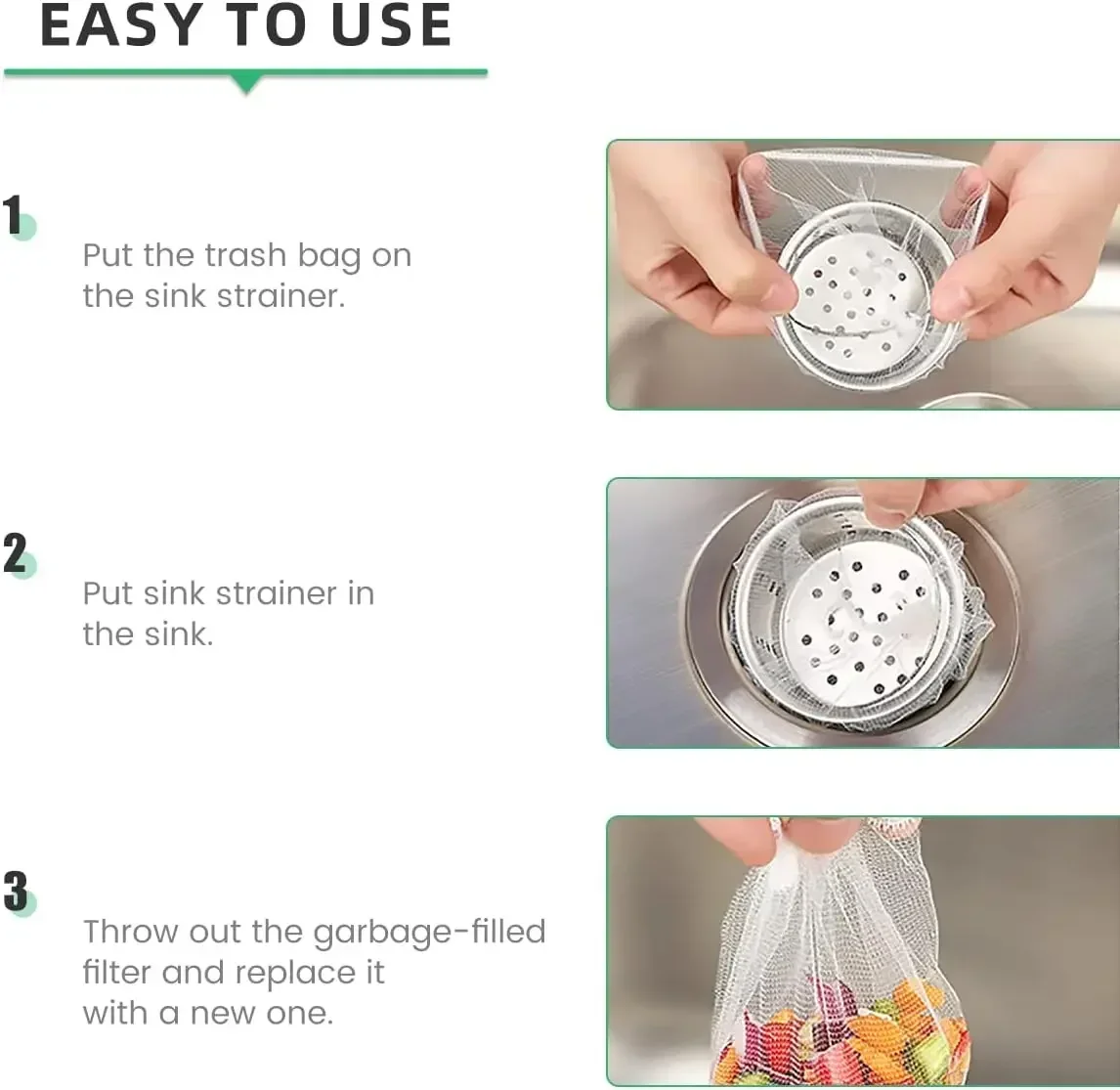 EASY TO USE

1

Put the trash bag on the sink strainer.

2

Put sink strainer in the sink.

3

Throw out the garbage-filled filter and replace it with a new one.