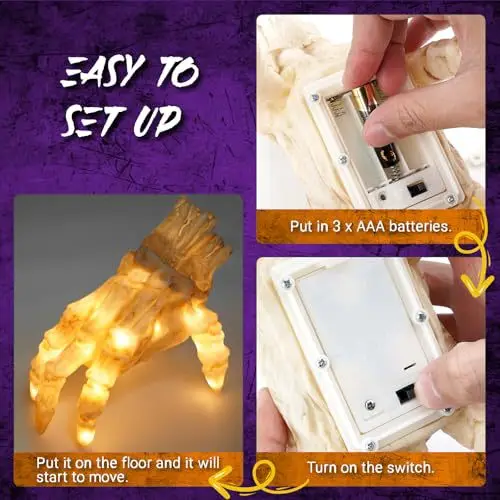 EASY TO SET UP

Put in 3 x AAA batteries.

Turn on the switch.

Put it on the floor and it will start to move.