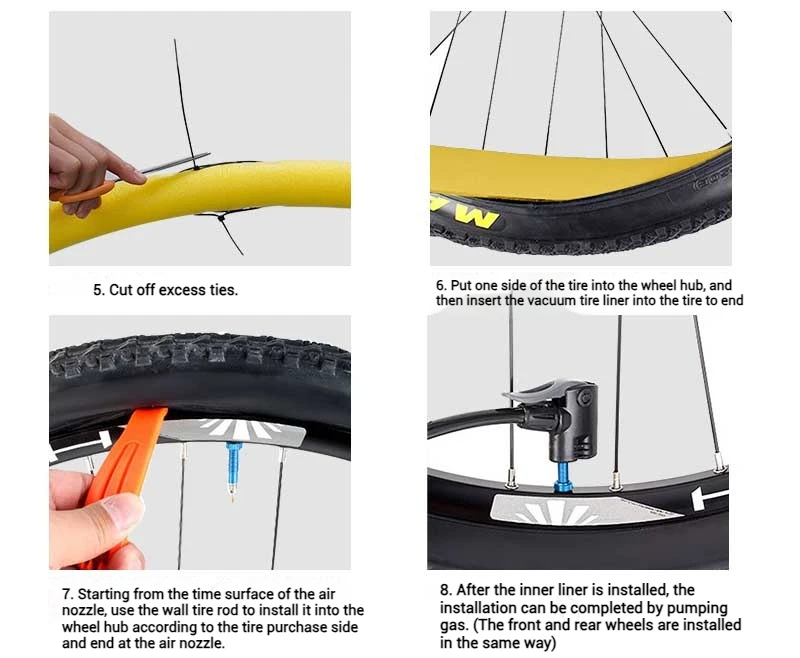 5. Cut off excess ties.

6. Put one side of the tire into the wheel hub, and then insert the vacuum tire liner into the tire to end

7. Starting from the time surface of the air nozzle, use the wall tire rod to install it into the wheel hub according to the tire purchase side and end at the air nozzle.

8. After the inner liner is installed, the installation can be completed by pumping gas. (The front and rear wheels are installed in the same way)