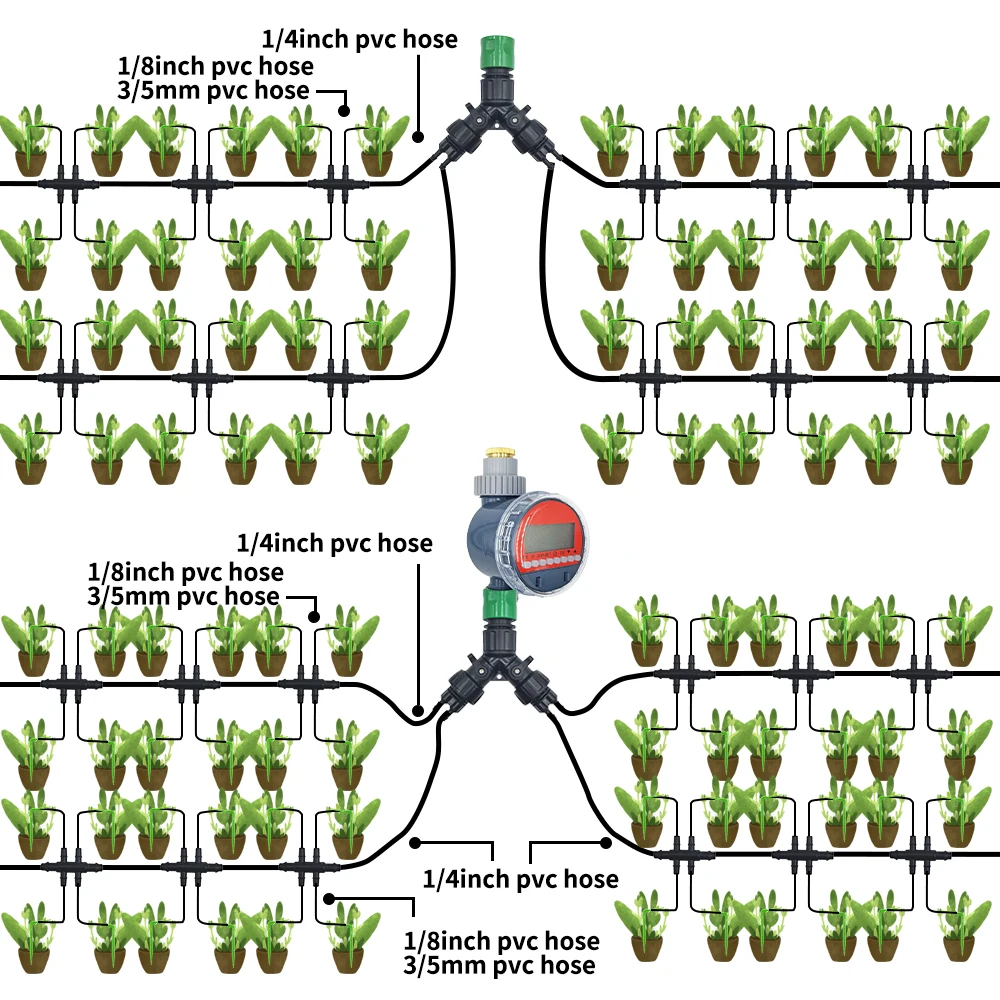 1/4inch pvc hose
1/8inch pvc hose
3/5mm pvc hose

1/4inch pvc hose
1/8inch pvc hose
3/5mm pvc hose

1/4inch pvc hose

1/8inch pvc hose
3/5mm pvc hose