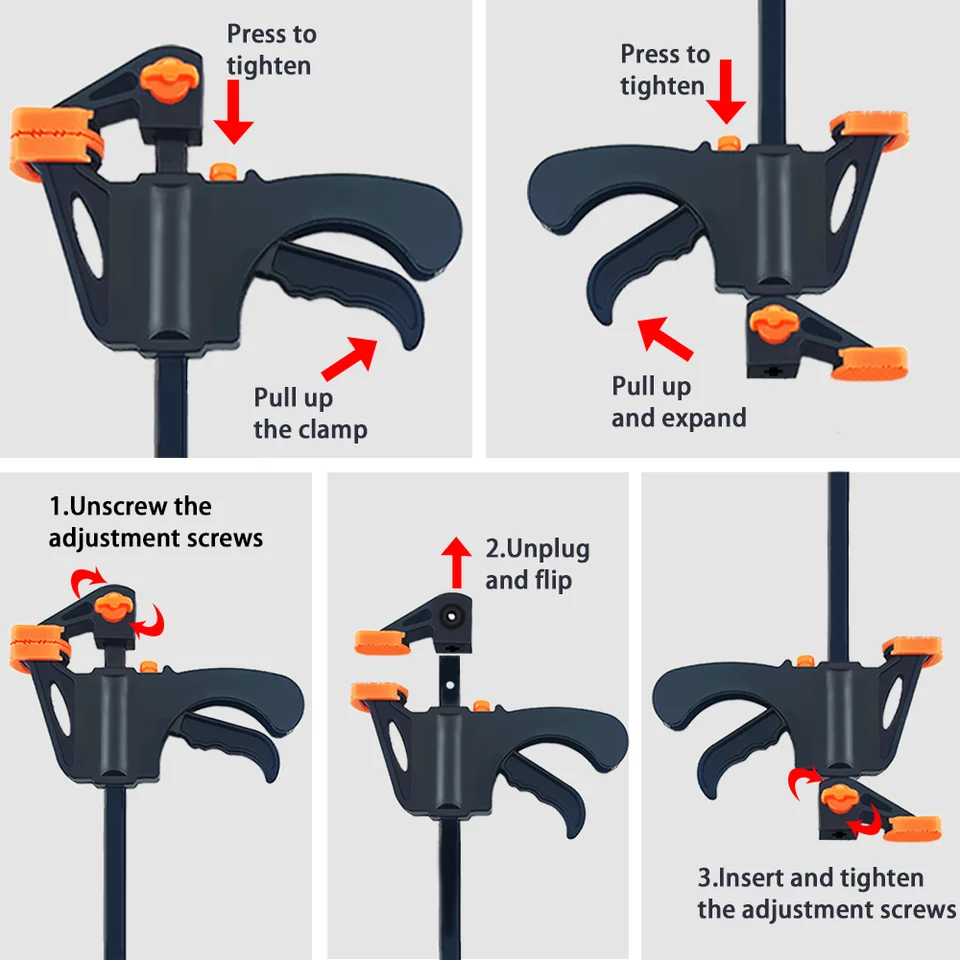 Press to tighten

Pull up the clamp

Press to tighten

Pull up and expand

1.Unscrew the adjustment screws

2.Unplug and flip

3.Insert and tighten the adjustment screws