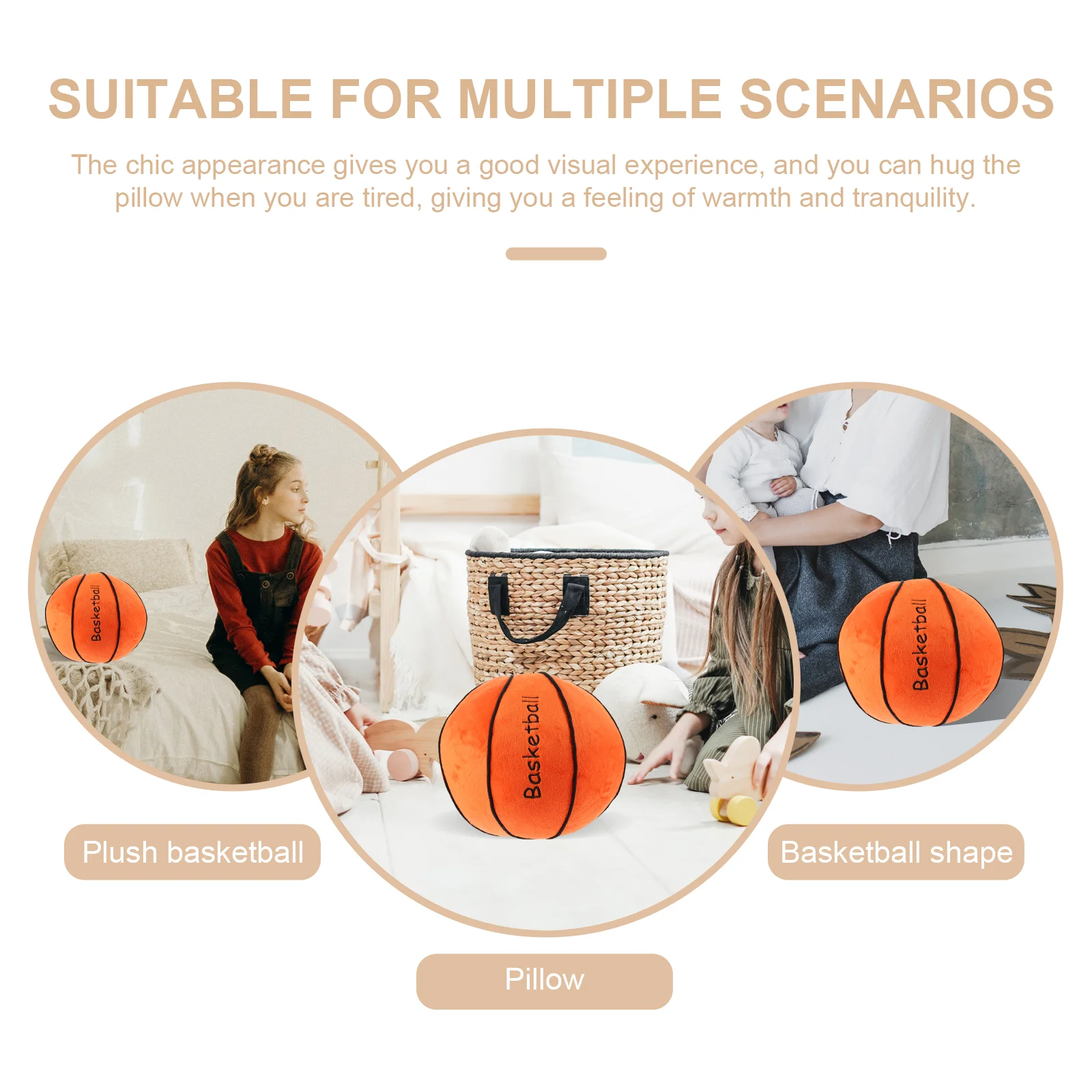 SUITABLE FOR MULTIPLE SCENARIOS

The chic appearance gives you a good visual experience, and you can hug the pillow when you are tired, giving you a feeling of warmth and tranquility.

Basketball

Basketball

Basketball

Plush basketball

Basketball shape

Pillow