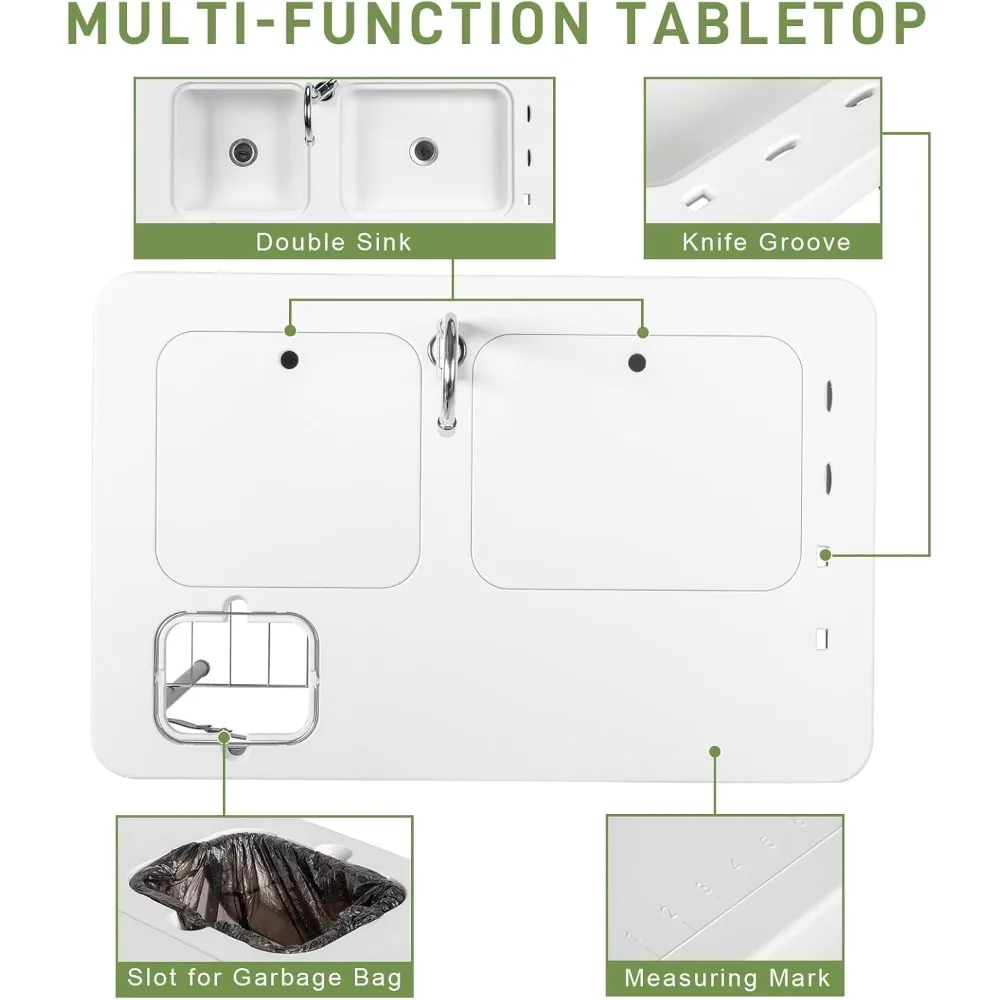 MULTI-FUNCTION TABLETOP

Double Sink

Knife Groove

Slot for Garbage Bag

1 2 3 4 5 6

Measuring Mark