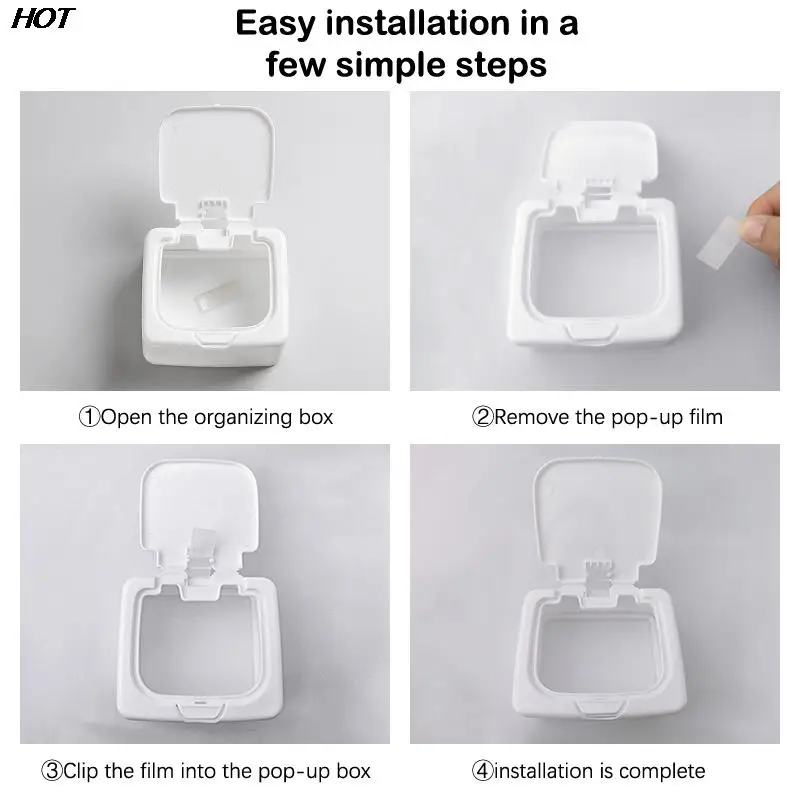 HOT

Easy installation in a few simple steps

①Open the organizing box

②Remove the pop-up film

③Clip the film into the pop-up box

④installation is complete