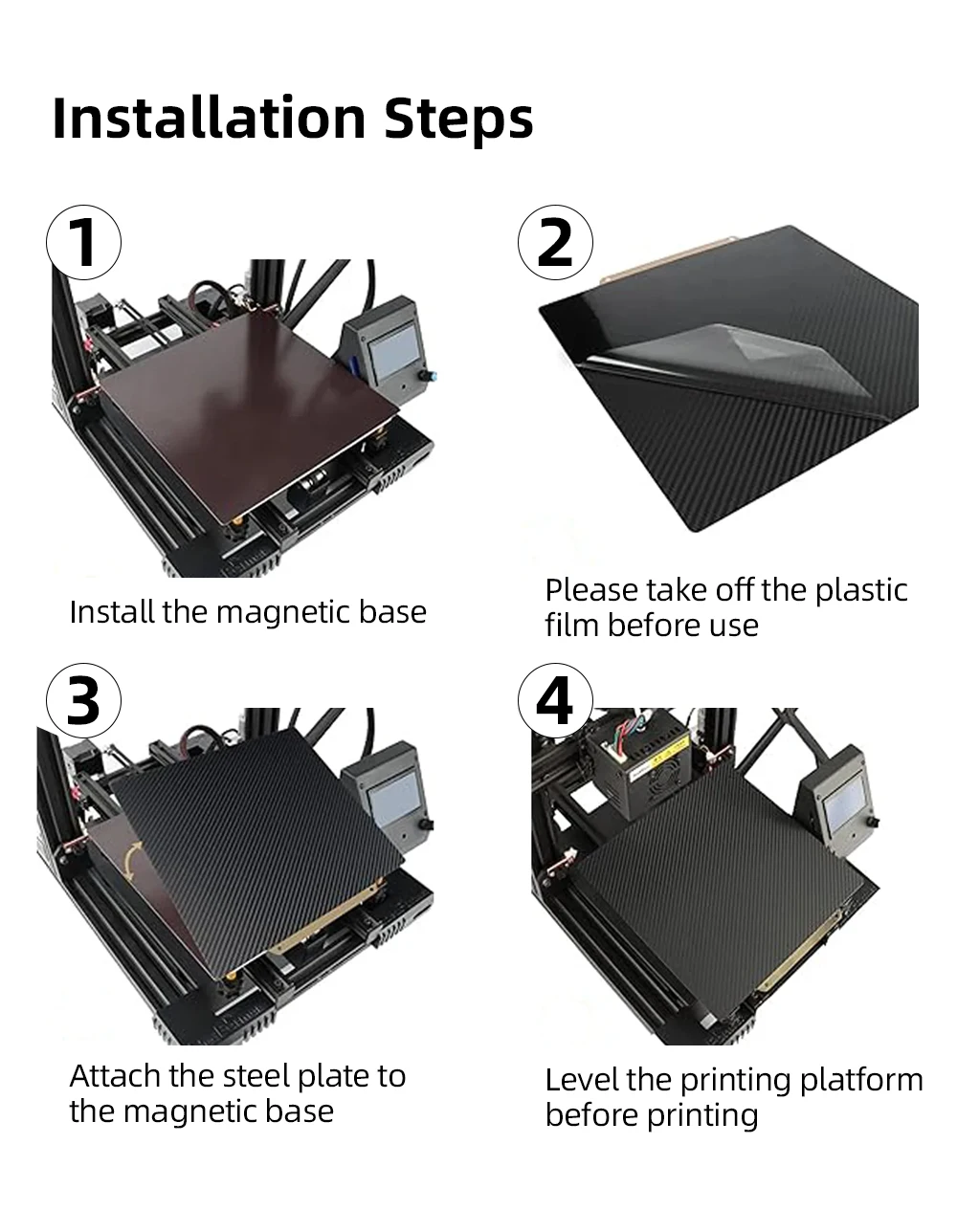 Installation Steps

1

Install the magnetic base

2

Please take off the plastic film before use

3

Attach the steel plate to the magnetic base

4

Level the printing platform before printing