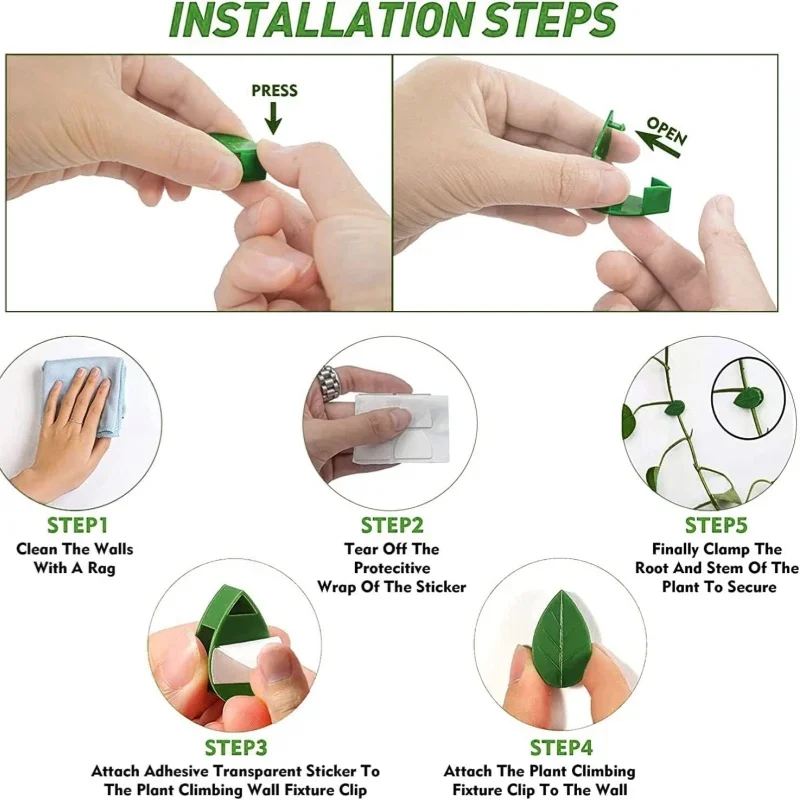 INSTALLATION STEPS

PRESS

OPEN

STEP1
Clean The Walls With A Rag

STEP2
Tear Off The Protecitive Wrap Of The Sticker

STEP5
Finally Clamp The Root And Stem Of The Plant To Secure

STEP3
Attach Adhesive Transparent Sticker To The Plant Climbing Wall Fixture Clip

STEP4
Attach The Plant Climbing Fixture Clip To The Wall